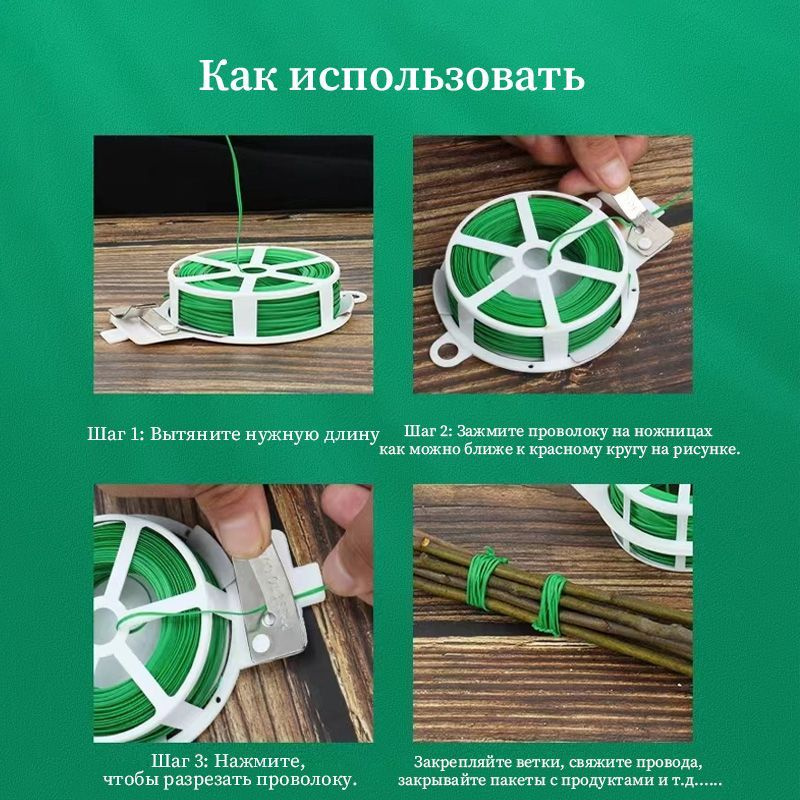 Как использовать

Шаг 1: Вытяните нужную длину

Шаг 2: Зажмите проволоку на ножницах как можно ближе к красному кругу на рисунке.

Шаг 3: Нажмите, чтобы разрезать проволоку.

Закрепляйте ветки, свяжите провода, закрывайте пакеты с продуктами и т.д......