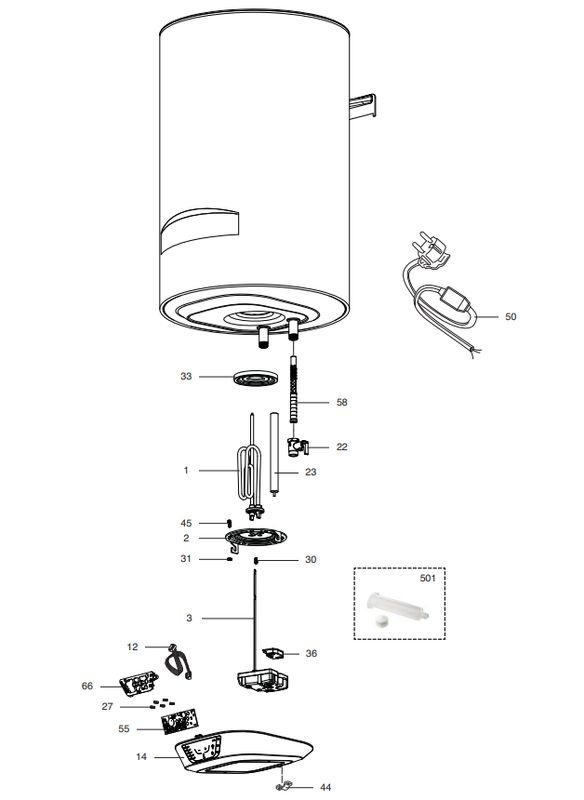 50
33
58
22
1
23
45
2
31
30
501
3
12
36
66
27
55
14
44