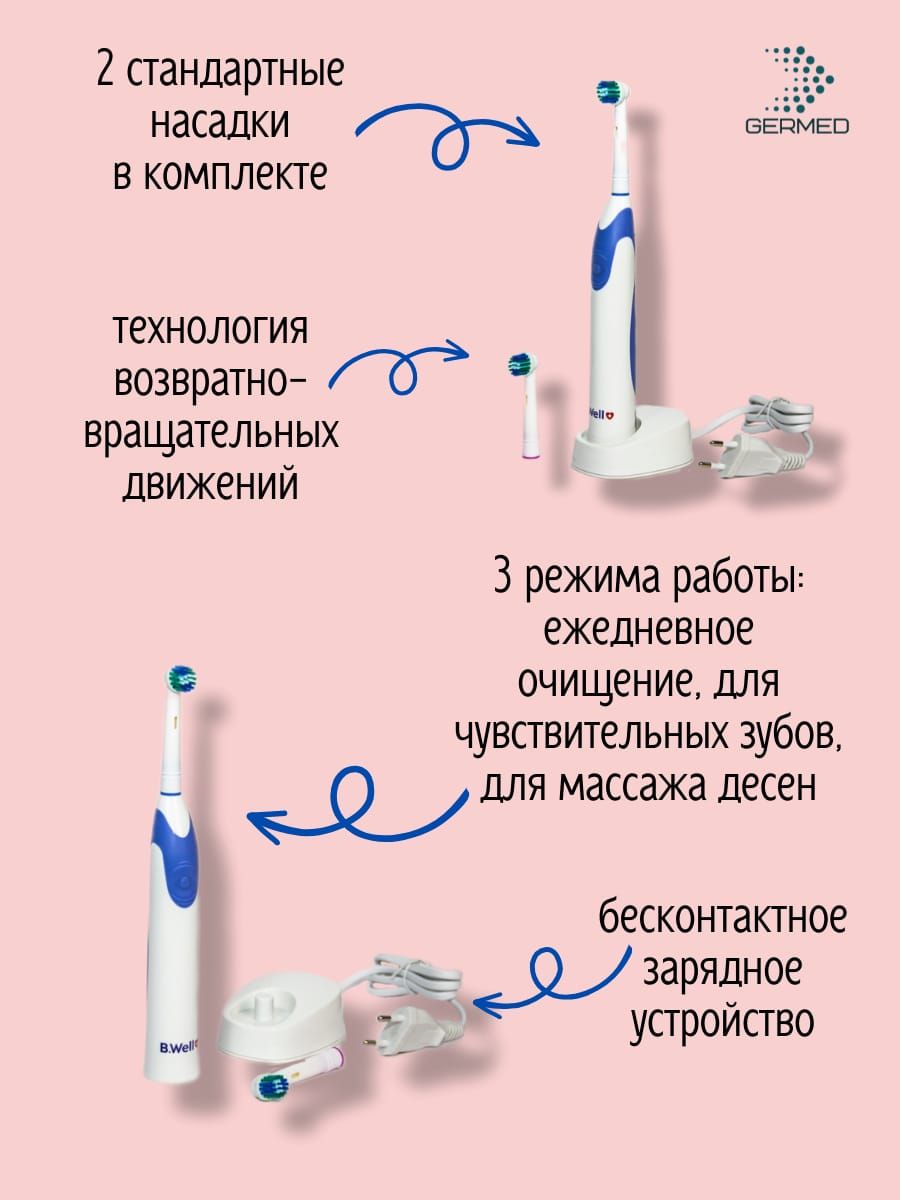 2 стандартные насадки в комплекте

GERMED

технология возвратно-вращательных движений

B.Well

3 режима работы: ежедневное очищение, для чувствительных зубов, для массажа десен

бесконтактное зарядное устройство

B.Well