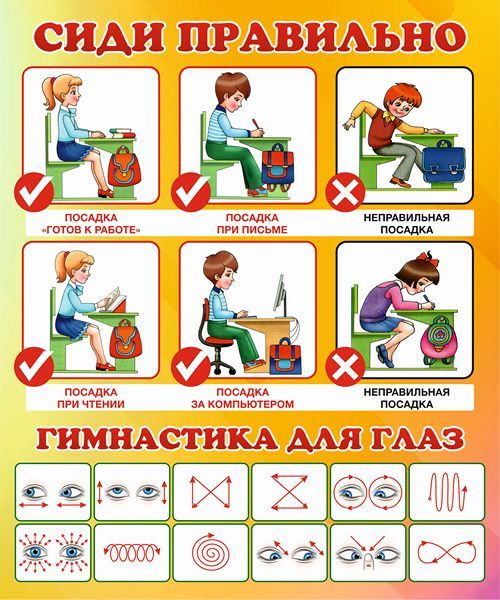 СИДИ ПРАВИЛЬНО

ПОСАДКА «ГОТОВ К РАБОТЕ»

ПОСАДКА ПРИ ПИСЬМЕ

НЕПРАВИЛЬНАЯ ПОСАДКА

ПОСАДКА ПРИ ЧТЕНИИ

ПОСАДКА ЗА КОМПЬЮТЕРОМ

НЕПРАВИЛЬНАЯ ПОСАДКА

ГИМНАСТИКА ДЛЯ ГЛАЗ