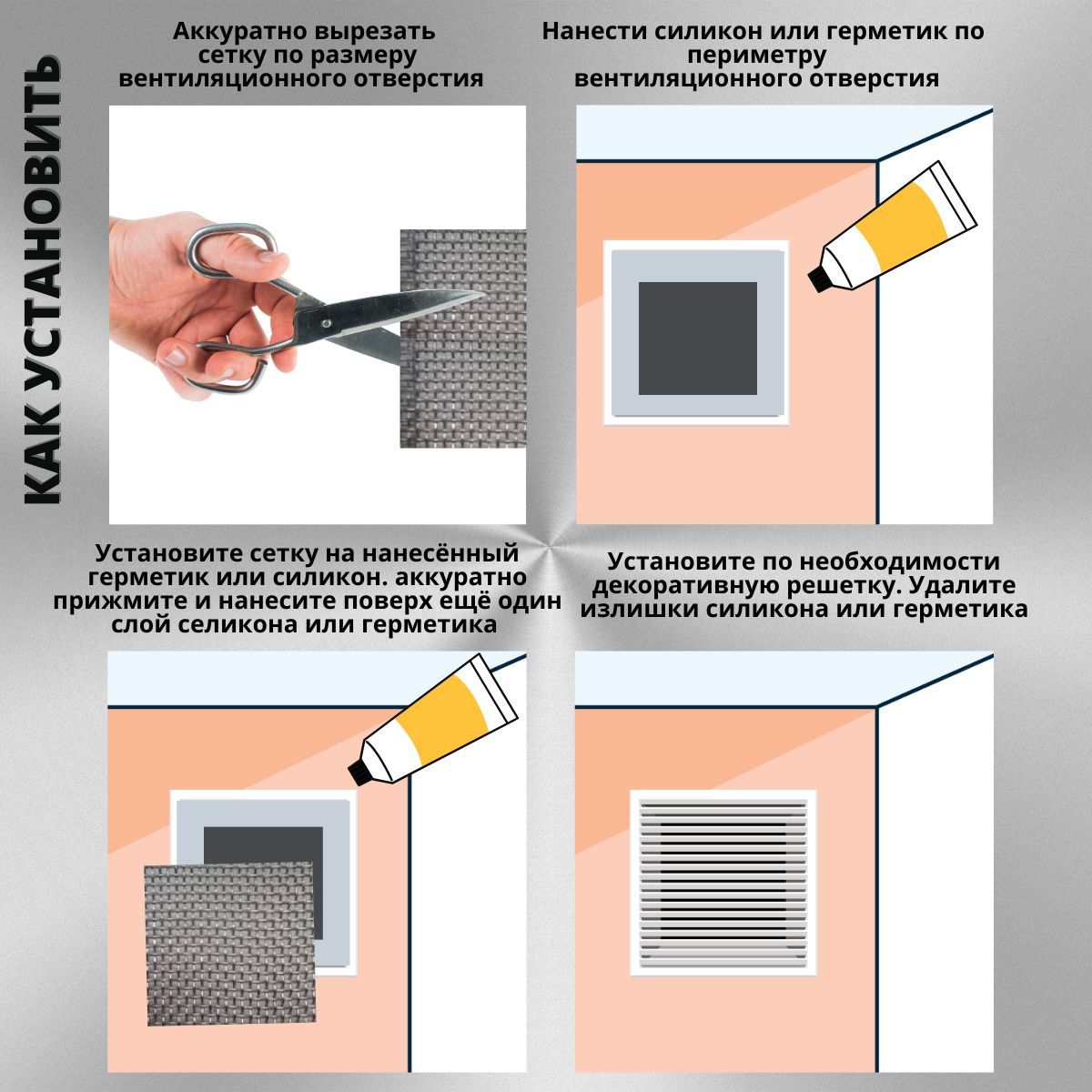 КАК УСТАНОВИТЬ

Аккуратно вырезать сетку по размеру вентиляционного отверстия

Нанести силикон или герметик по периметру вентиляционного отверстия

Установите сетку на нанесённый герметик или силикон. аккуратно прижмите и нанесите поверх ещё один слой селикона или герметика

Установите по необходимости декоративную решетку. Удалите излишки силикона или герметика