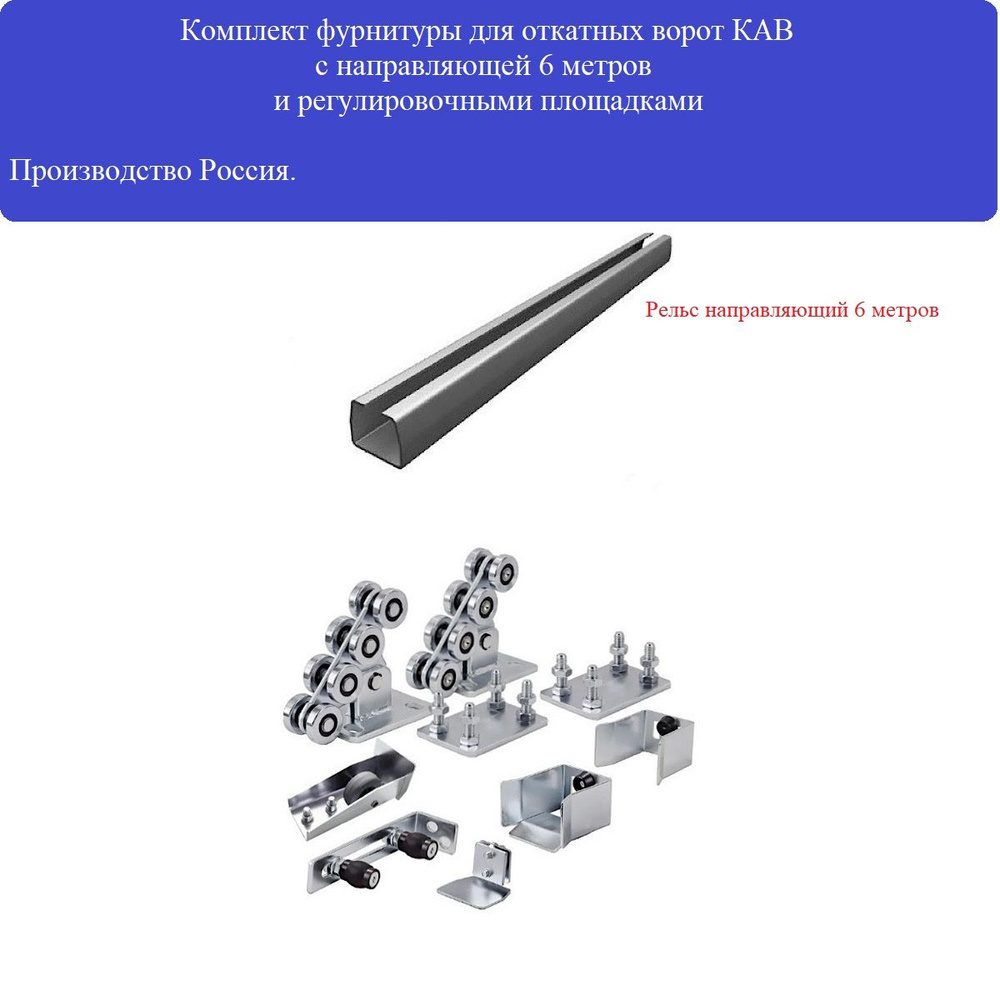 Комплект фурнитуры для откатных ворот КАВ
с направляющей 6 метров
и регулировочными площадками

Производство Россия.

Рельс направляющий 6 метров