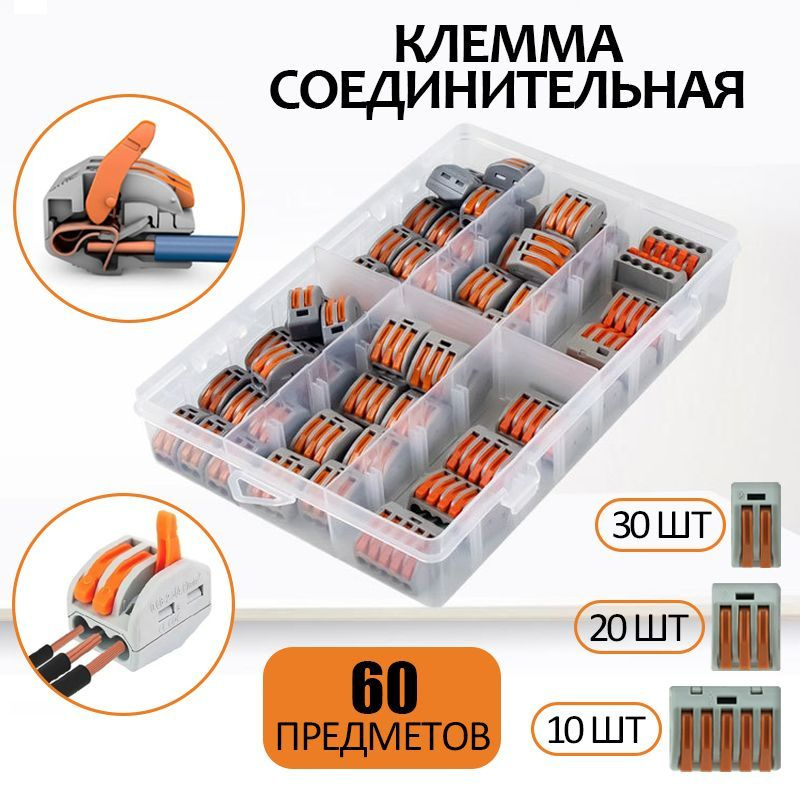 КЛЕММА СОЕДИНИТЕЛЬНАЯ

30 ШТ

20 ШТ

10 ШТ

60 ПРЕДМЕТОВ