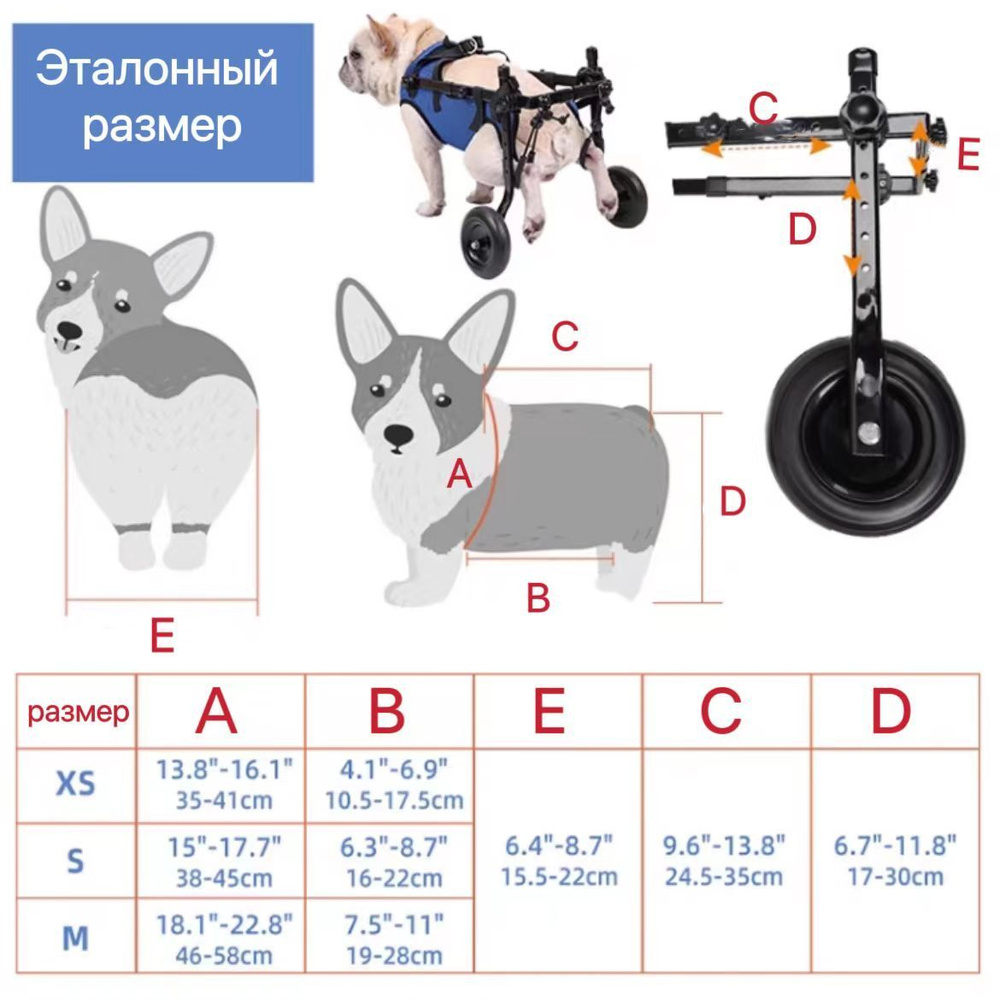 Эталонный размер

C
E
D

C
A
D
B

E

| размер | A | B | E | C | D |
|---|---|---|---|---|---|
| XS | 13.8"-16.1" 35-41cm | 4.1"-6.9" 10.5-17.5cm | 6.4"-8.7" 15.5-22cm | 9.6"-13.8" 24.5-35cm | 6.7"-11.8" 17-30cm |
| S | 15"-17.7" 38-45cm | 6.3"-8.7" 16-22cm | | | |
| M | 18.1"-22.8" 46-58cm | 7.5"-11" 19-28cm | | | |