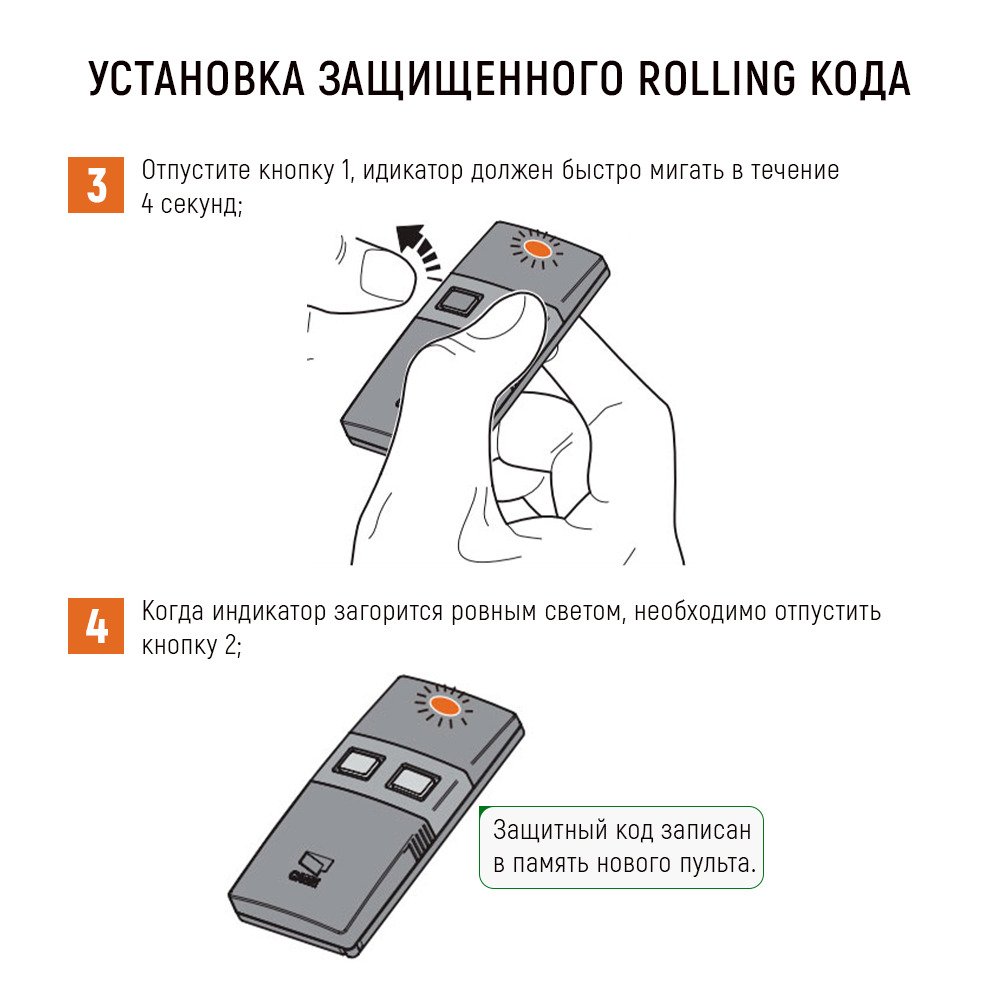 УСТАНОВКА ЗАЩИЩЕННОГО ROLLING КОДА

3 Отпустите кнопку 1, идикатор должен быстро мигать в течение 4 секунд;

4 Когда индикатор загорится ровным светом, необходимо отпустить кнопку 2;

CAME

Защитный код записан в память нового пульта.