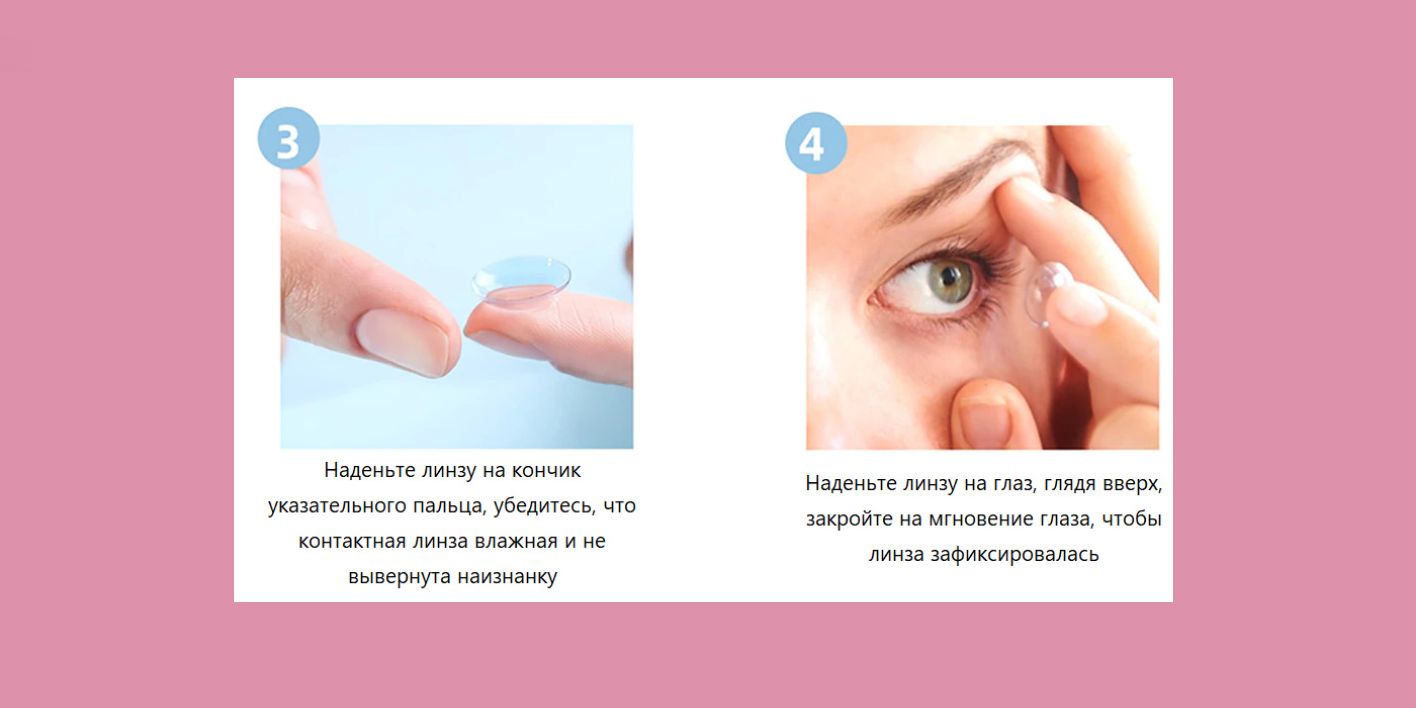 3

Наденьте линзу на кончик указательного пальца, убедитесь, что контактная линза влажная и не вывернута наизнанку

4

Наденьте линзу на глаз, глядя вверх, закройте на мгновение глаза, чтобы линза зафиксировалась