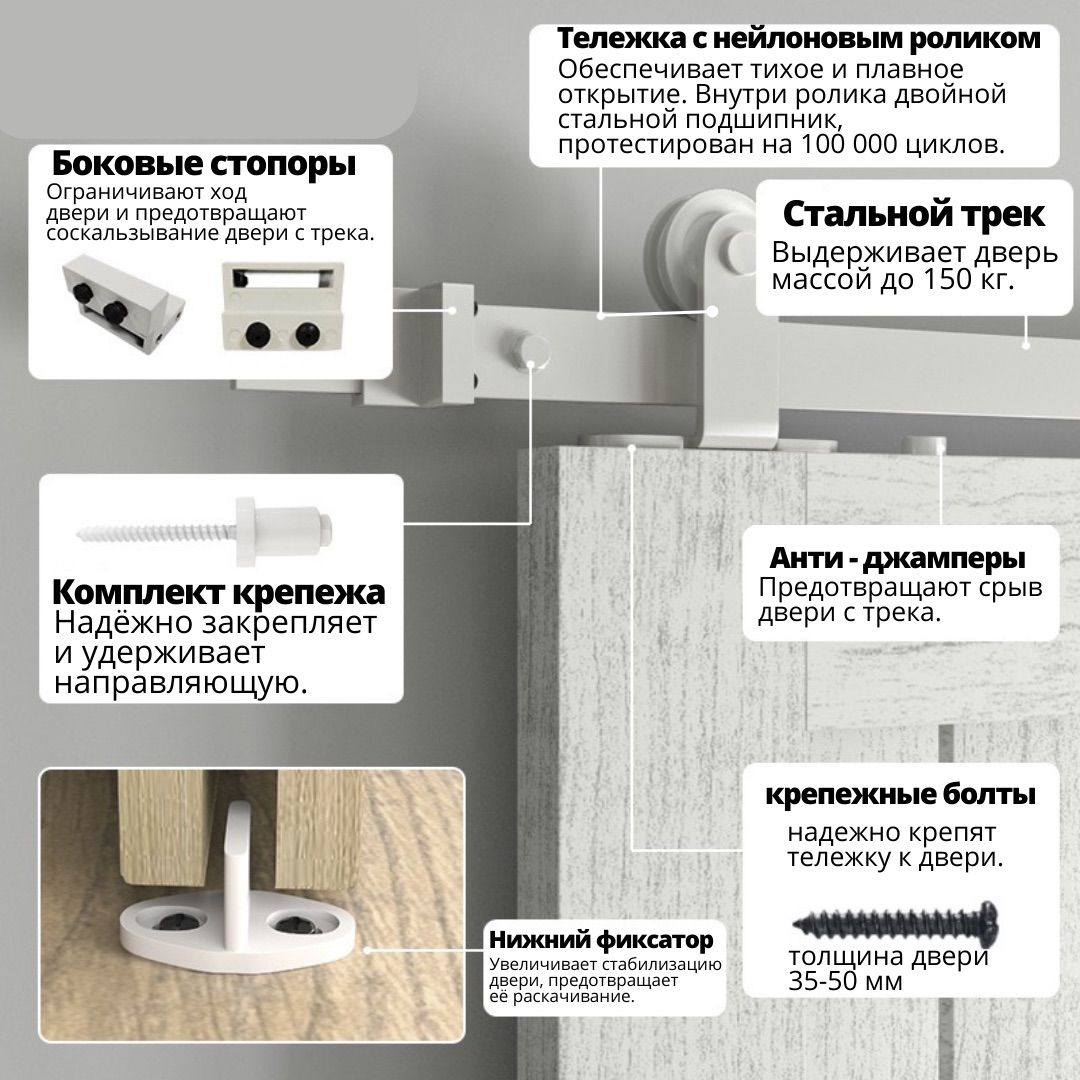 Тележка с нейлоновым роликом
Обеспечивает тихое и плавное открытие. Внутри ролика двойной стальной подшипник, протестирован на 100 000 циклов.

Боковые стопоры
Ограничивают ход двери и предотвращают соскальзывание двери с трека.

Стальной трек
Выдерживает дверь массой до 150 кг.

Комплект крепежа
Надёжно закрепляет и удерживает направляющую.

Анти - джамперы
Предотвращают срыв двери с трека.

крепежные болты
надежно крепят тележку к двери.

толщина двери 35-50 мм

Нижний фиксатор
Увеличивает стабилизацию двери, предотвращает её раскачивание.