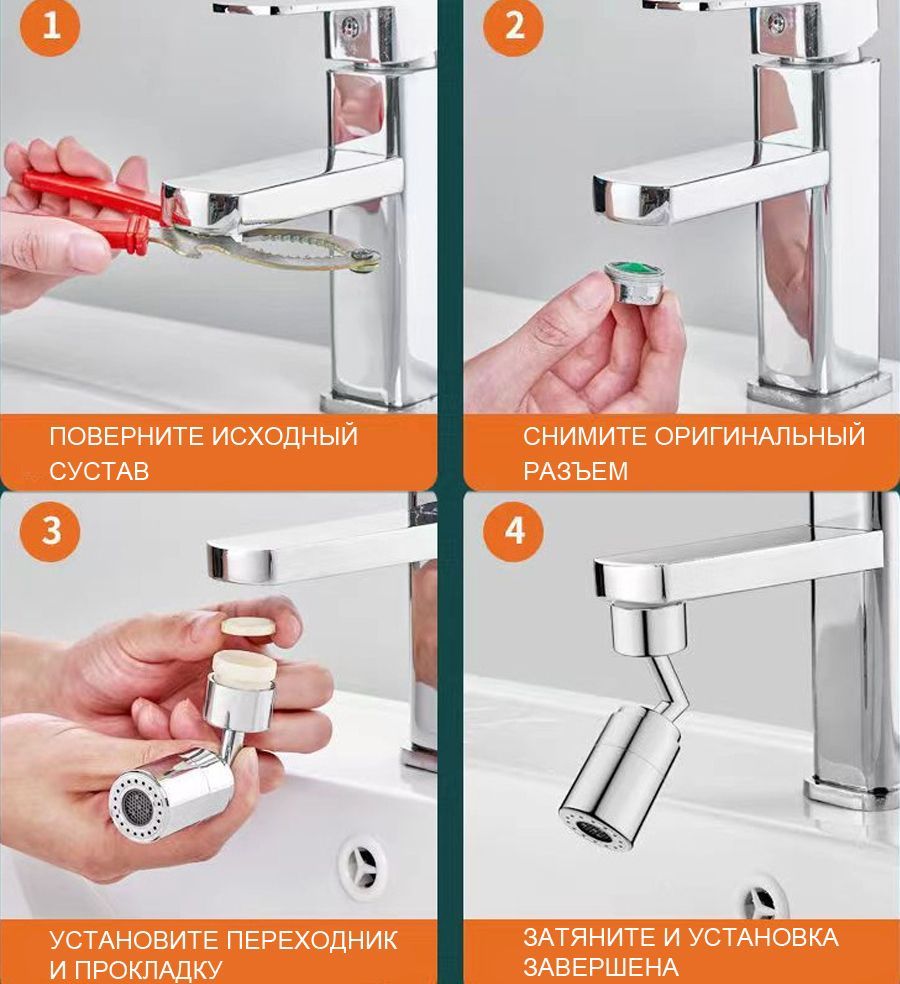 1

ПОВЕРНИТЕ ИСХОДНЫЙ СУСТАВ

2

СНИМИТЕ ОРИГИНАЛЬНЫЙ РАЗЪЕМ

3

УСТАНОВИТЕ ПЕРЕХОДНИК И ПРОКЛАДКУ

4

ЗАТЯНИТЕ И УСТАНОВКА ЗАВЕРШЕНА