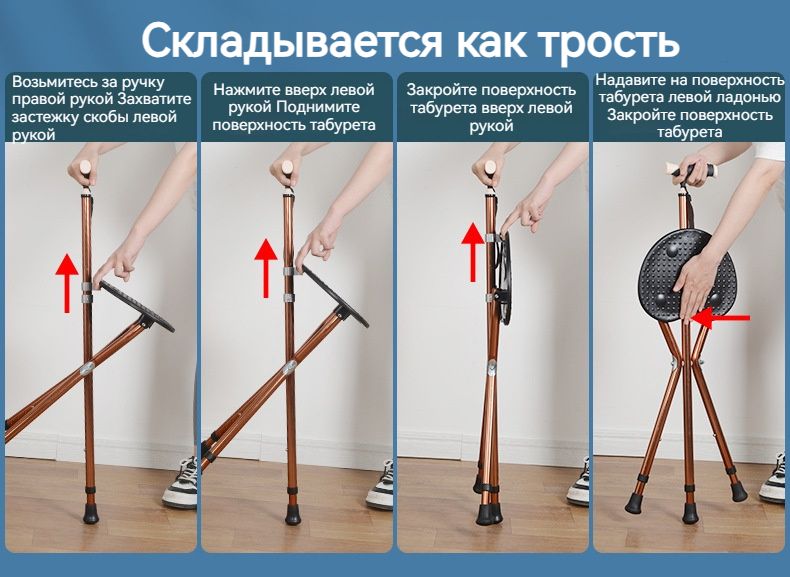 Складывается как трость

Возьмитесь за ручку правой рукой Захватите застежку скобы левой рукой

Нажмите вверх левой рукой Поднимите поверхность табурета

Закройте поверхность табурета вверх левой рукой

Надавите на поверхность табурета левой ладонью Закройте поверхность табурета