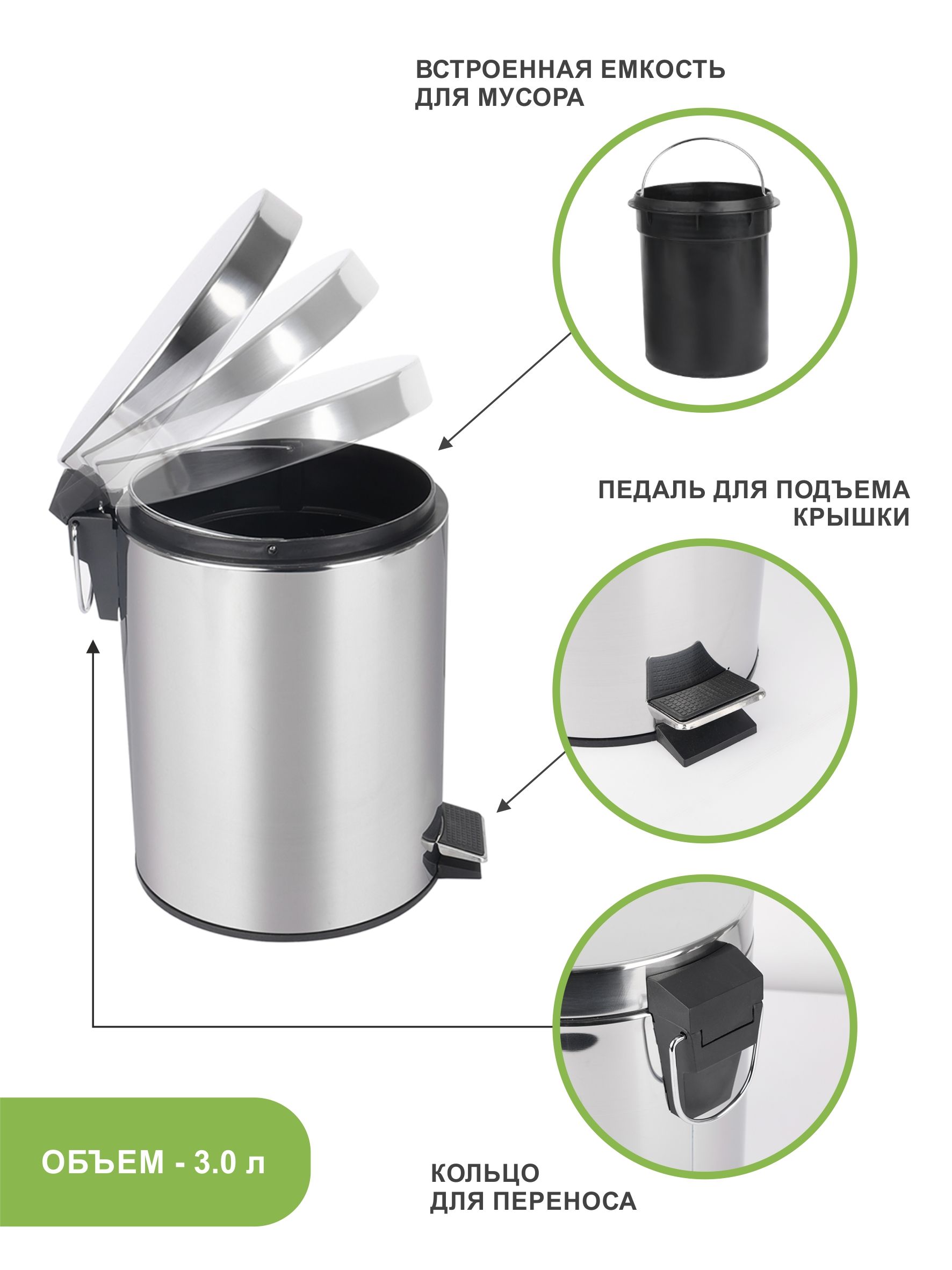 ВСТРОЕННАЯ ЕМКОСТЬ ДЛЯ МУСОРА

ПЕДАЛЬ ДЛЯ ПОДЪЕМА КРЫШКИ

ОБЪЕМ - 3.0 л

КОЛЬЦО ДЛЯ ПЕРЕНОСА