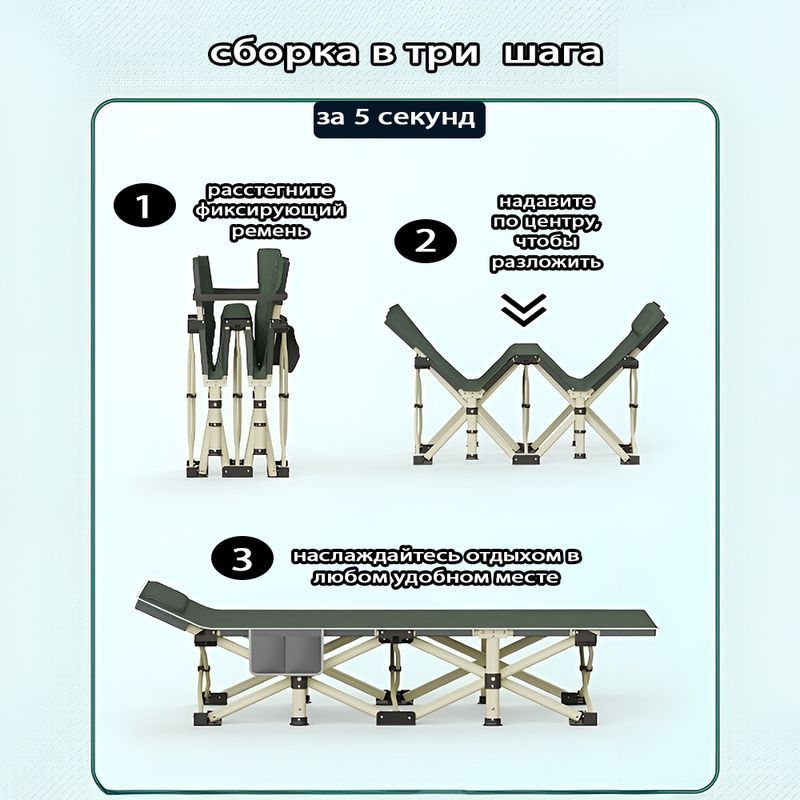 сборка в три шага

за 5 секунд

1 расстегните фиксирующий ремень

2 надавите по центру, чтобы разложить

3 наслаждайтесь отдыхом в любом удобном месте