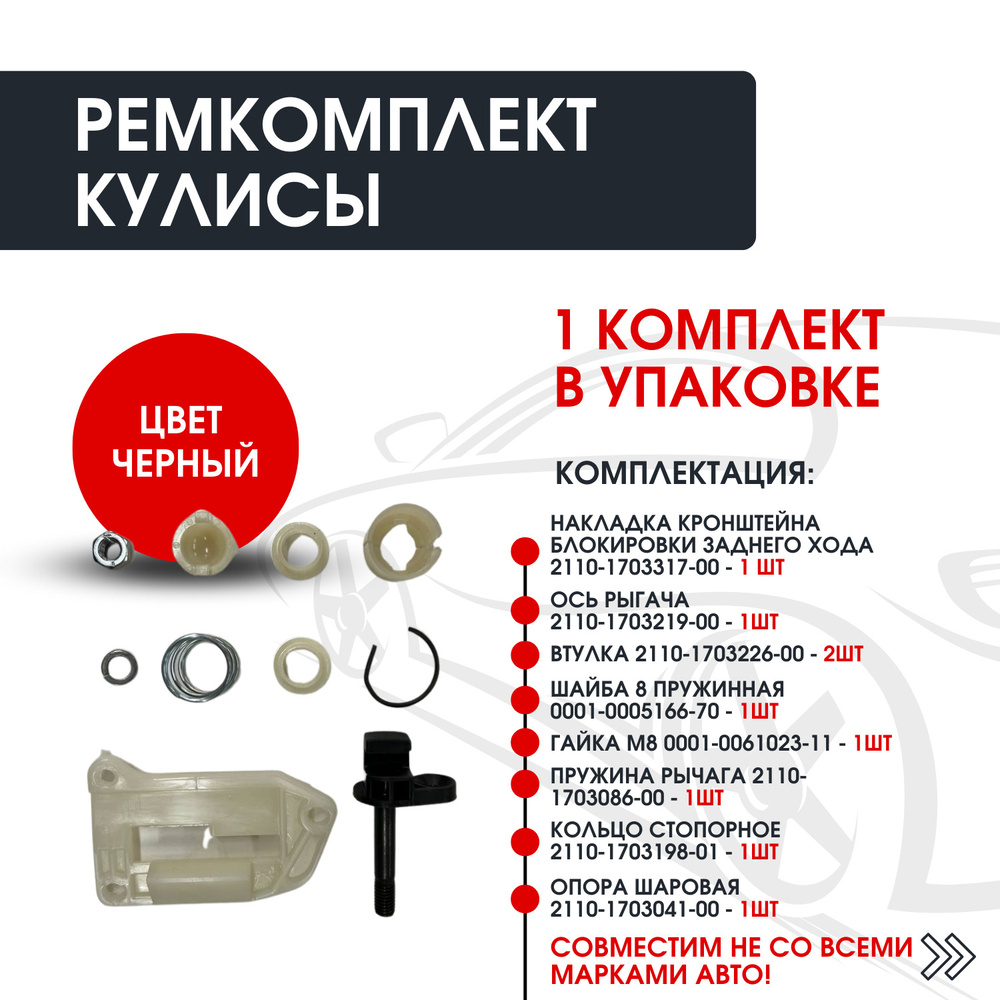 РЕМКОМПЛЕКТ КУЛИСЫ

ЦВЕТ ЧЕРНЫЙ

1 КОМПЛЕКТ В УПАКОВКЕ

КОМПЛЕКТАЦИЯ:

НАКЛАДКА КРОНШТЕЙНА БЛОКИРОВКИ ЗАДНЕГО ХОДА 2110-1703317-00 - 1 ШТ

ОСЬ РЫГАЧА 2110-1703219-00 - 1ШТ

ВТУЛКА 2110-1703226-00 - 2ШТ

ШАЙБА 8 ПРУЖИННАЯ 0001-0005166-70 - 1ШТ

ГАЙКА М8 0001-0061023-11 - 1ШТ

ПРУЖИНА РЫЧАГА 2110-1703086-00 - 1ШТ

КОЛЬЦО СТОПОРНОЕ 2110-1703198-01 - 1ШТ

ОПОРА ШАРОВАЯ 2110-1703041-00 - 1ШТ

СОВМЕСТИМ НЕ СО ВСЕМИ МАРКАМИ АВТО!