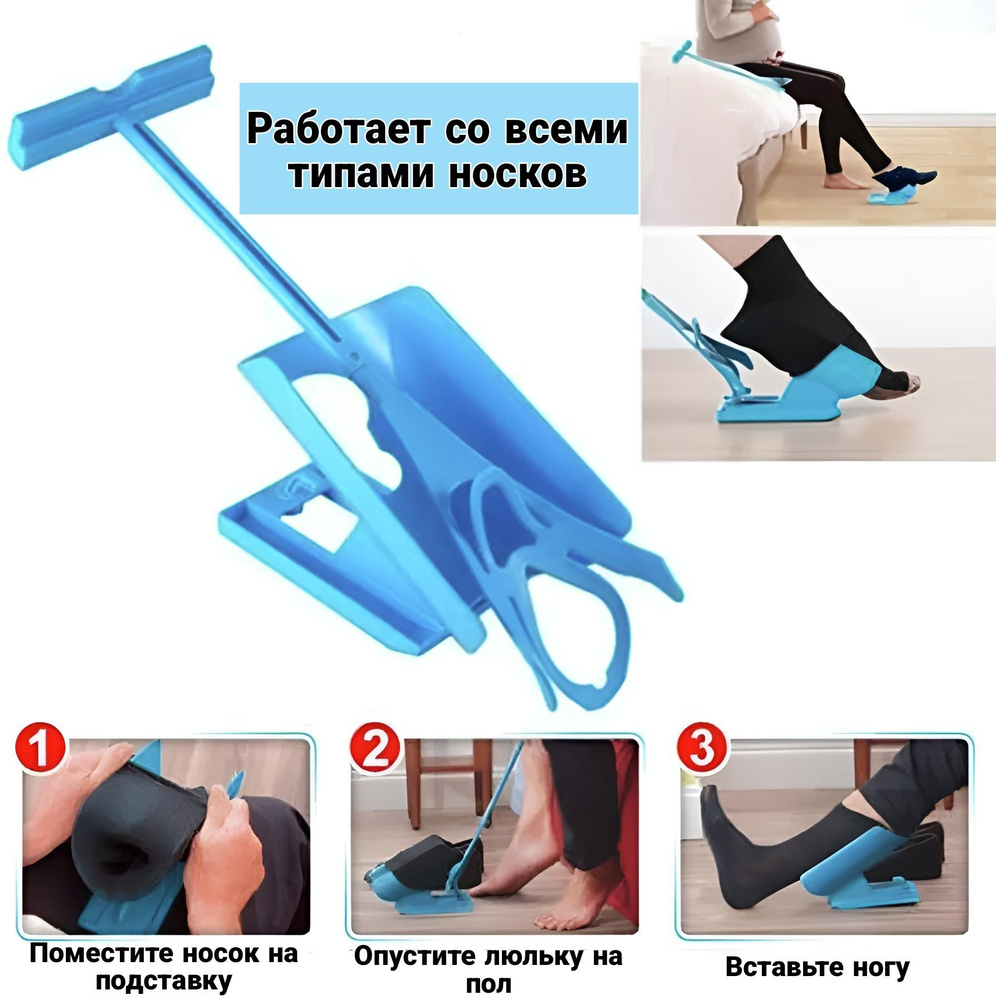 Работает со всеми типами носков

1
Поместите носок на подставку

2
Опустите люльку на пол

3
Вставьте ногу