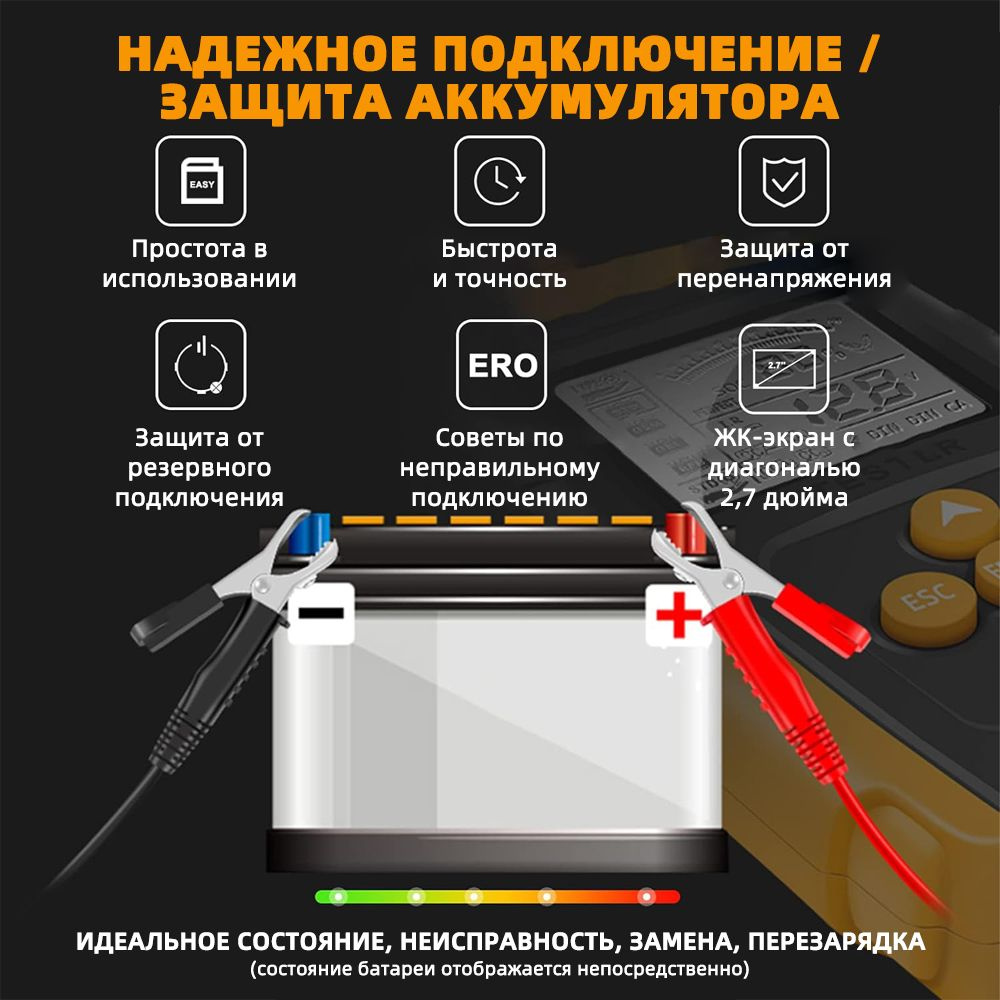 НАДЕЖНОЕ ПОДКЛЮЧЕНИЕ / ЗАЩИТА АККУМУЛЯТОРА

EASY

Простота в использовании

Быстрота и точность

Защита от перенапряжения

Защита от резервного подключения

ERO

Советы по неправильному подключению

2.7"

ЖК-экран с диагональю 2,7 дюйма

ESC

ИДЕАЛЬНОЕ СОСТОЯНИЕ, НЕИСПРАВНОСТЬ, ЗАМЕНА, ПЕРЕЗАРЯДКА
(состояние батареи отображается непосредственно)