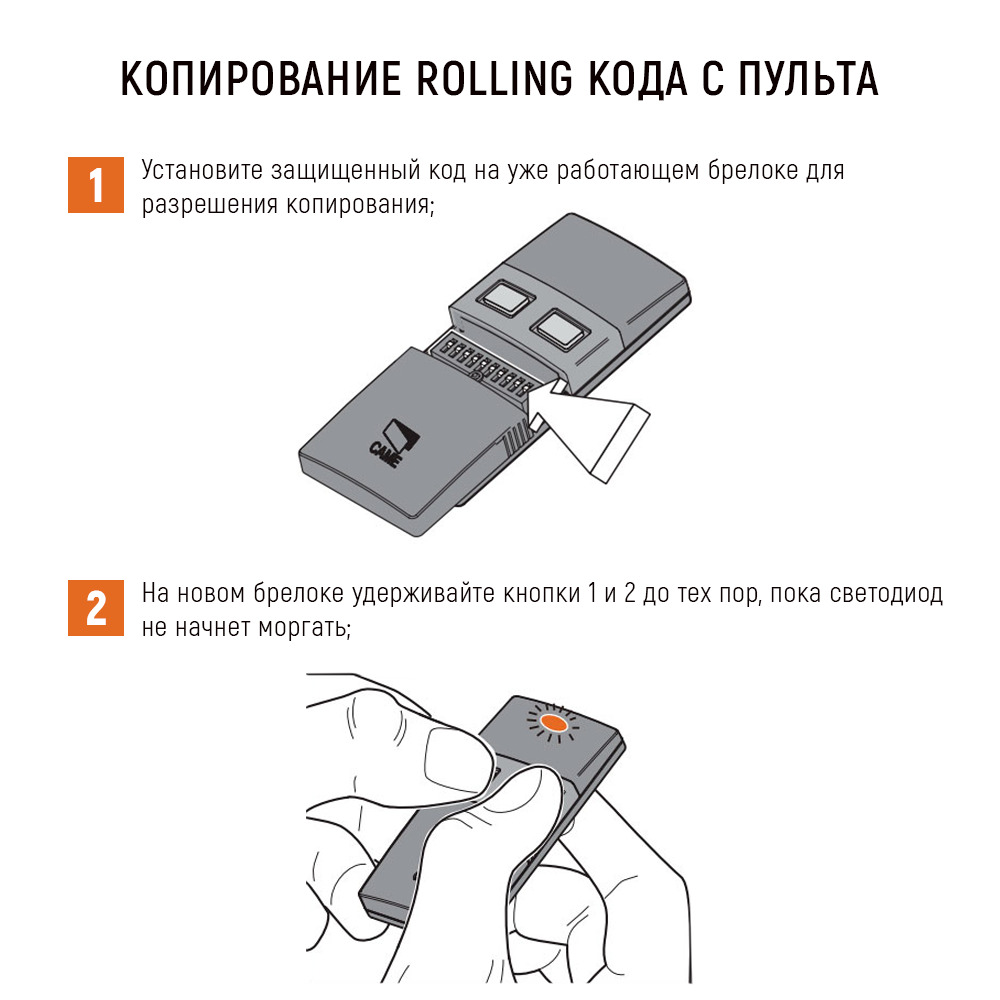 КОПИРОВАНИЕ ROLLING КОДА С ПУЛЬТА

1 Установите защищенный код на уже работающем брелоке для разрешения копирования;

CAME

2 На новом брелоке удерживайте кнопки 1 и 2 до тех пор, пока светодиод не начнет моргать;