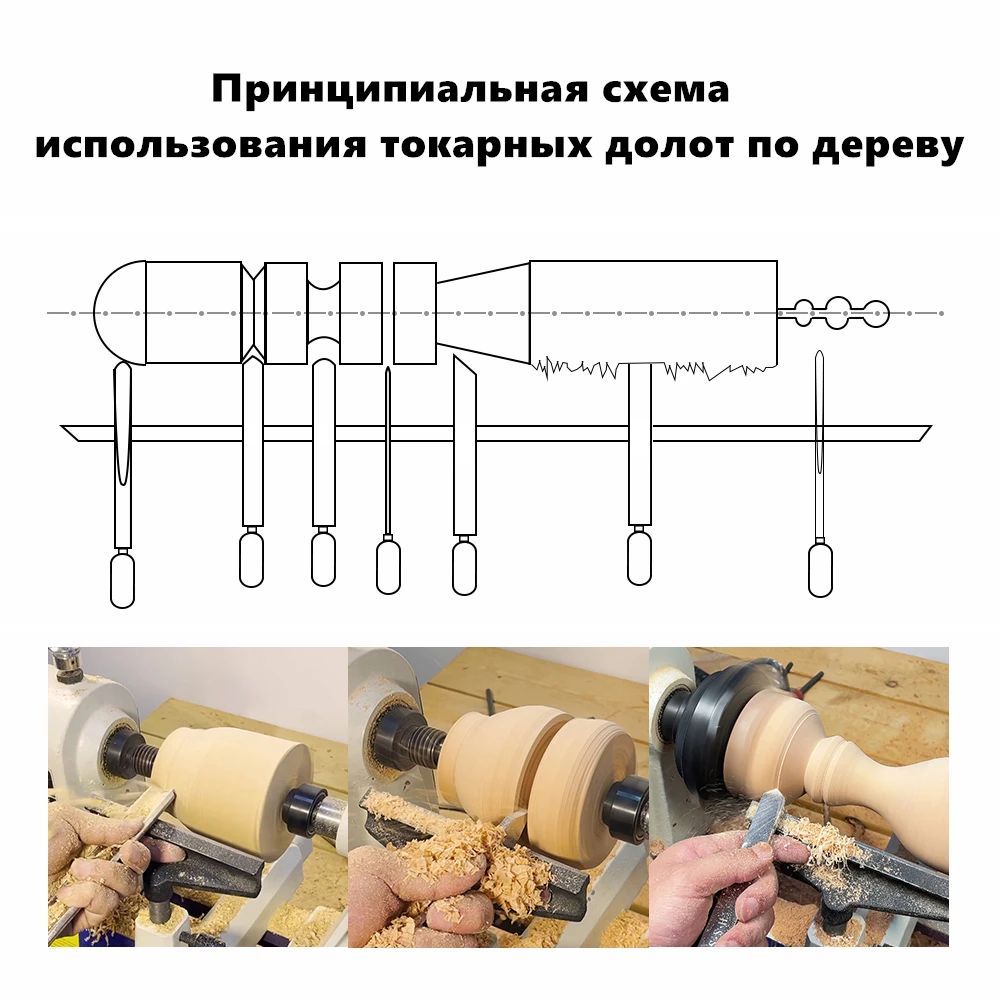 Принципиальная схема использования токарных долот по дереву