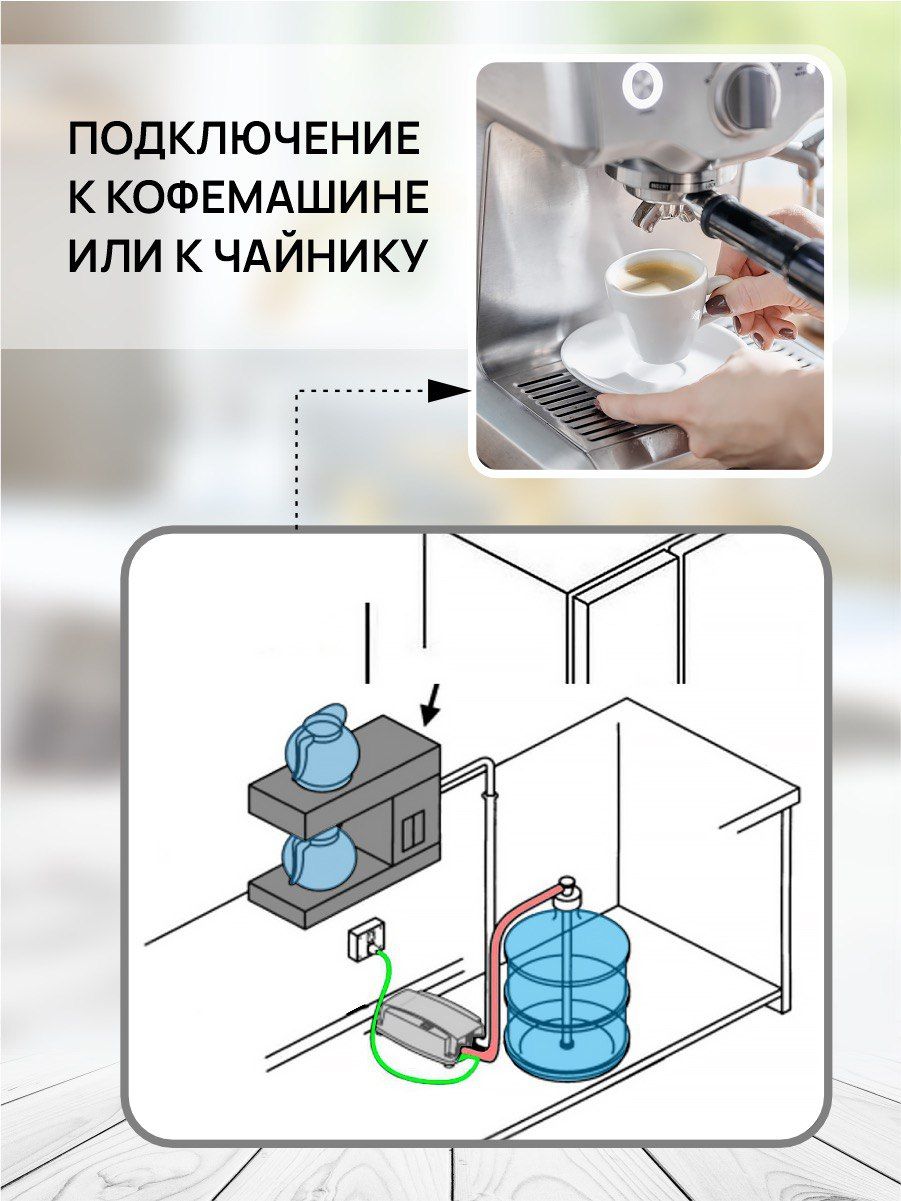 ПОДКЛЮЧЕНИЕ К КОФЕМАШИНЕ ИЛИ К ЧАЙНИКУ