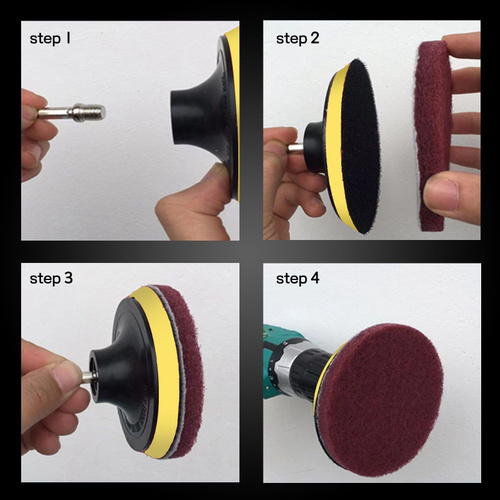 step 1

step 2

step 3

step 4