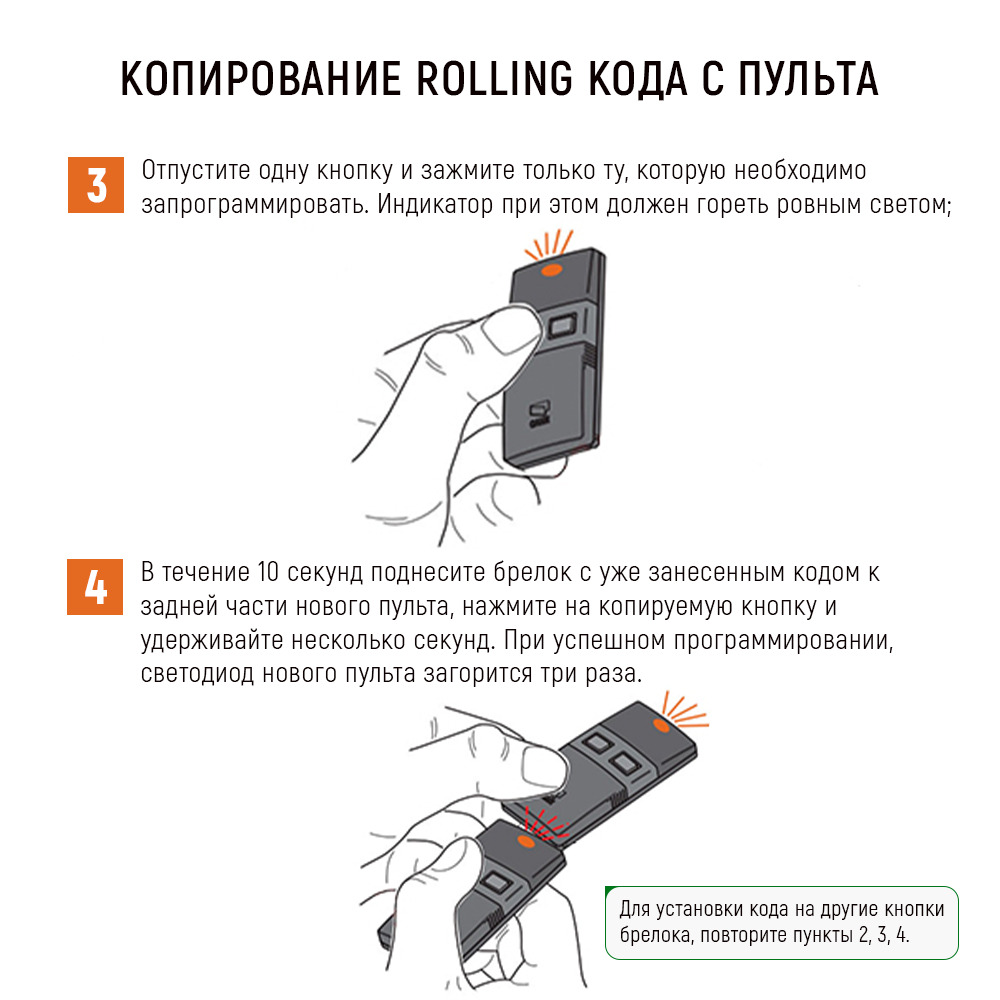 КОПИРОВАНИЕ ROLLING КОДА С ПУЛЬТА

3 Отпустите одну кнопку и зажмите только ту, которую необходимо запрограммировать. Индикатор при этом должен гореть ровным светом;

4 В течение 10 секунд поднесите брелок с уже занесенным кодом к задней части нового пульта, нажмите на копируемую кнопку и удерживайте несколько секунд. При успешном программировании, светодиод нового пульта загорится три раза.

Для установки кода на другие кнопки брелока, повторите пункты 2, 3, 4.