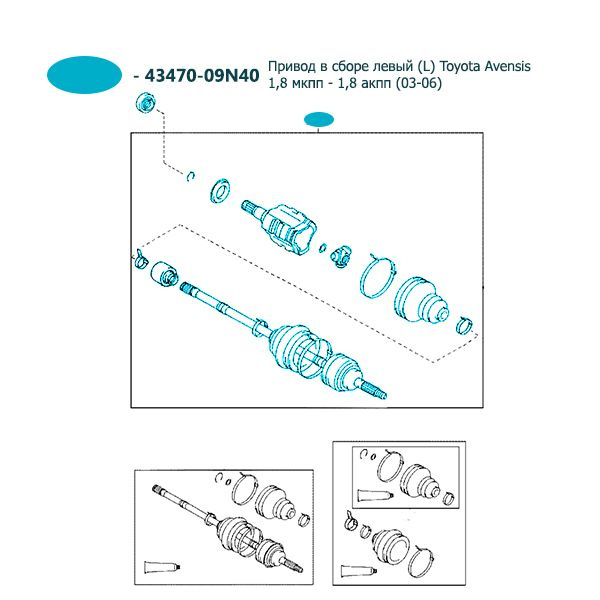 - 43470-09N40 Привод в сборе левый (L) Toyota Avensis 1,8 мкпп - 1,8 акпп (03-06)