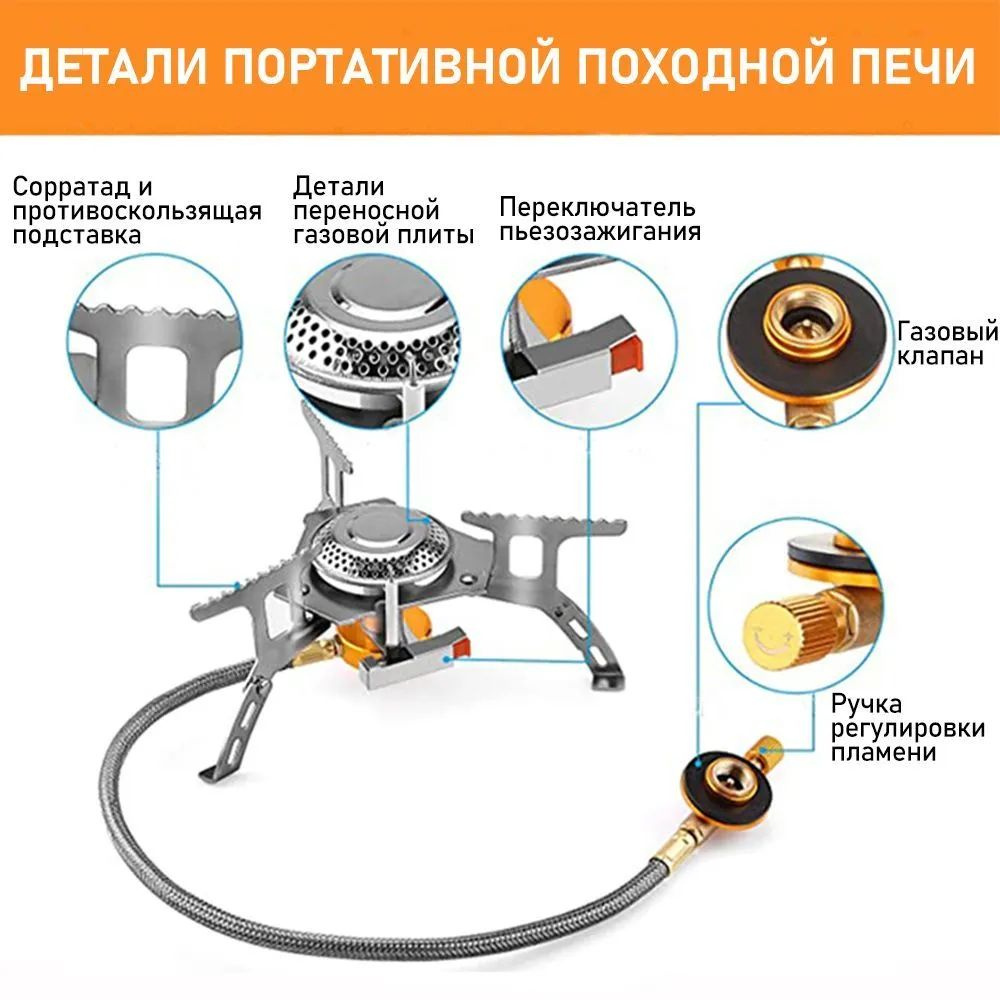 ДЕТАЛИ ПОРТАТИВНОЙ ПОХОДНОЙ ПЕЧИ

Сорратад и противоскользящая подставка

Детали переносной газовой плиты

Переключатель пьезозажигания

Газовый клапан

Ручка регулировки пламени