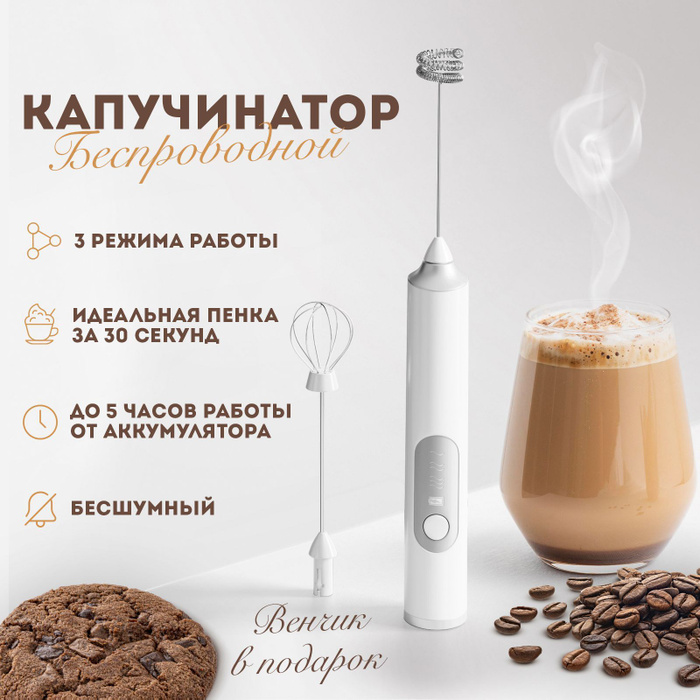 КАПУЧИНАТОР
Беспроводной

3 РЕЖИМА РАБОТЫ

ИДЕАЛЬНАЯ ПЕНКА ЗА 30 СЕКУНД

ДО 5 ЧАСОВ РАБОТЫ ОТ АККУМУЛЯТОРА

БЕСШУМНЫЙ

Венчик в подарок