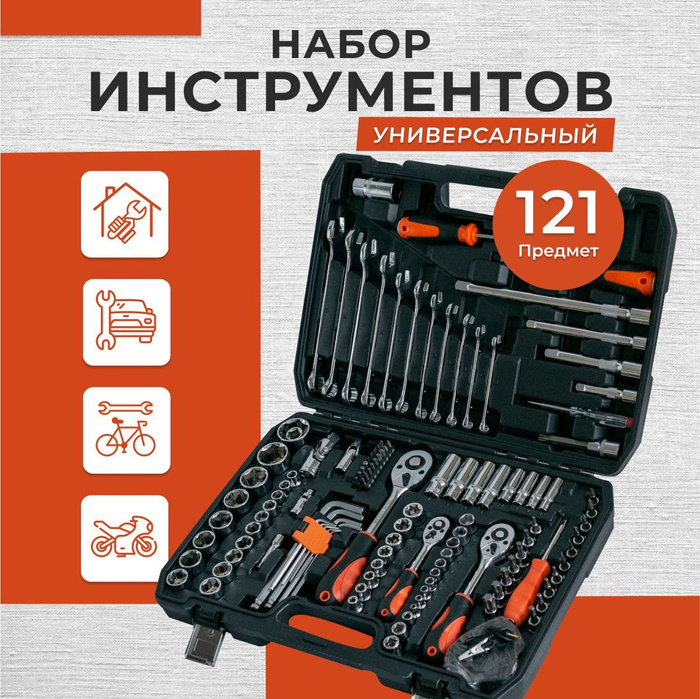 НАБОР
ИНСТРУМЕНТОВ
УНИВЕРСАЛЬНЫЙ

121
Предмет