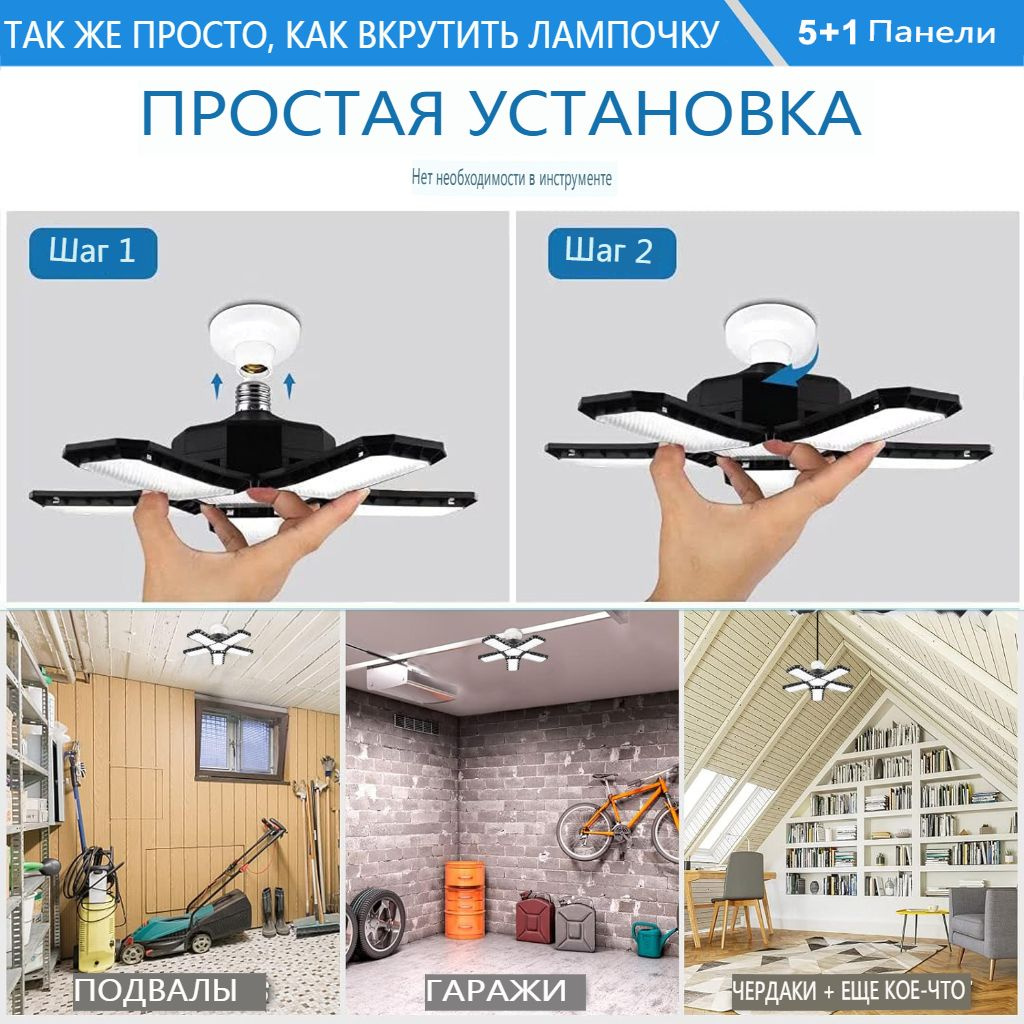 ТАК ЖЕ ПРОСТО, КАК ВКРУТИТЬ ЛАМПОЧКУ
5+1 Панели

ПРОСТАЯ УСТАНОВКА

Нет необходимости в инструменте

Шаг 1

Шаг 2

ПОДВАЛЫ

ГАРАЖИ

ЧЕРДАКИ + ЕЩЕ КОЕ-ЧТО