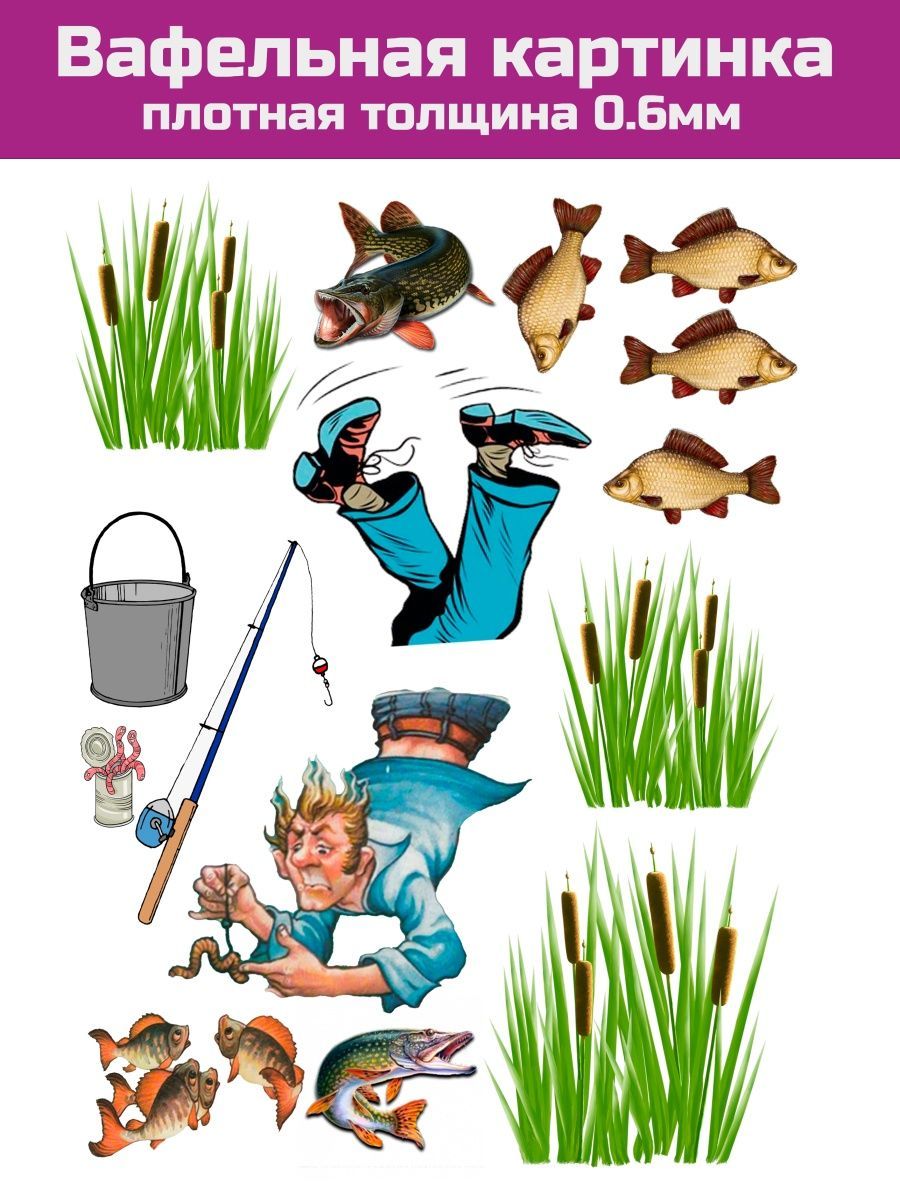 Вафельная картинка
плотная толщина 0.6мм