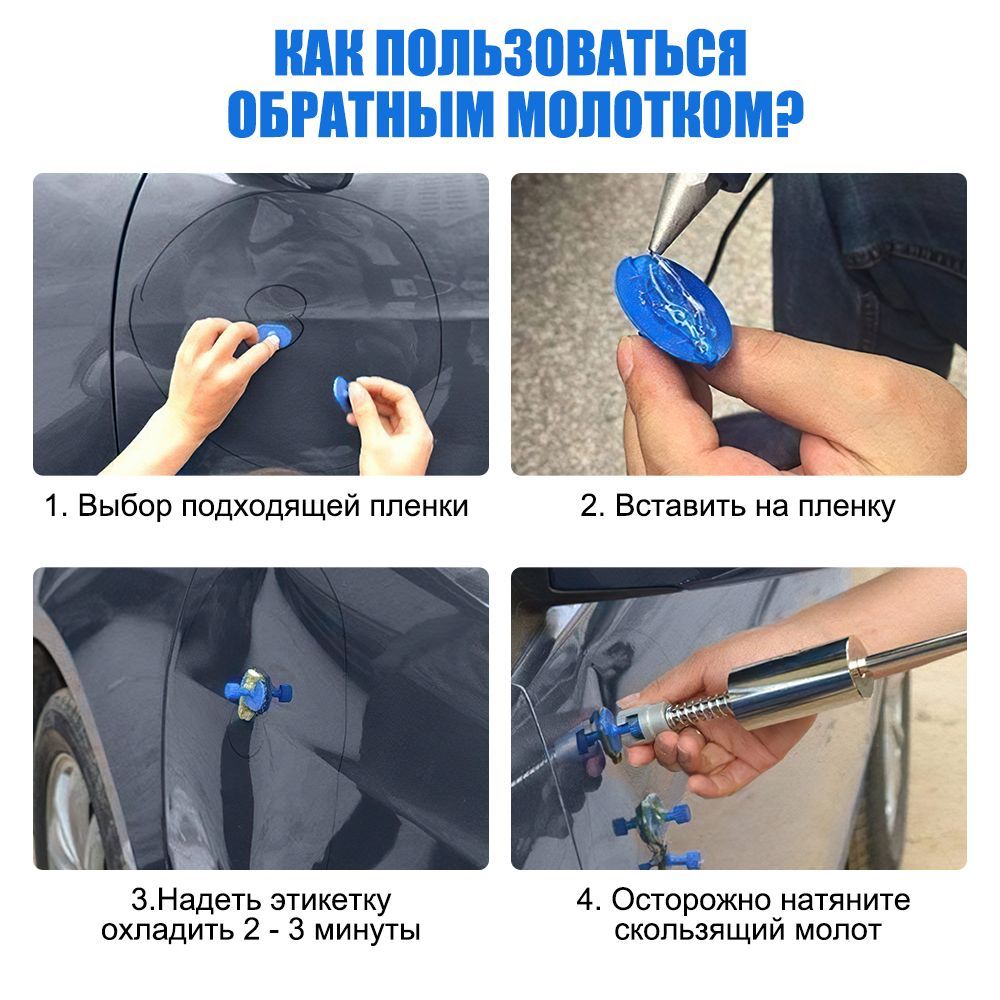 КАК ПОЛЬЗОВАТЬСЯ ОБРАТНЫМ МОЛОТКОМ?

1. Выбор подходящей пленки

2. Вставить на пленку

3.Надеть этикетку охладить 2 - 3 минуты

4. Осторожно натяните скользящий молот