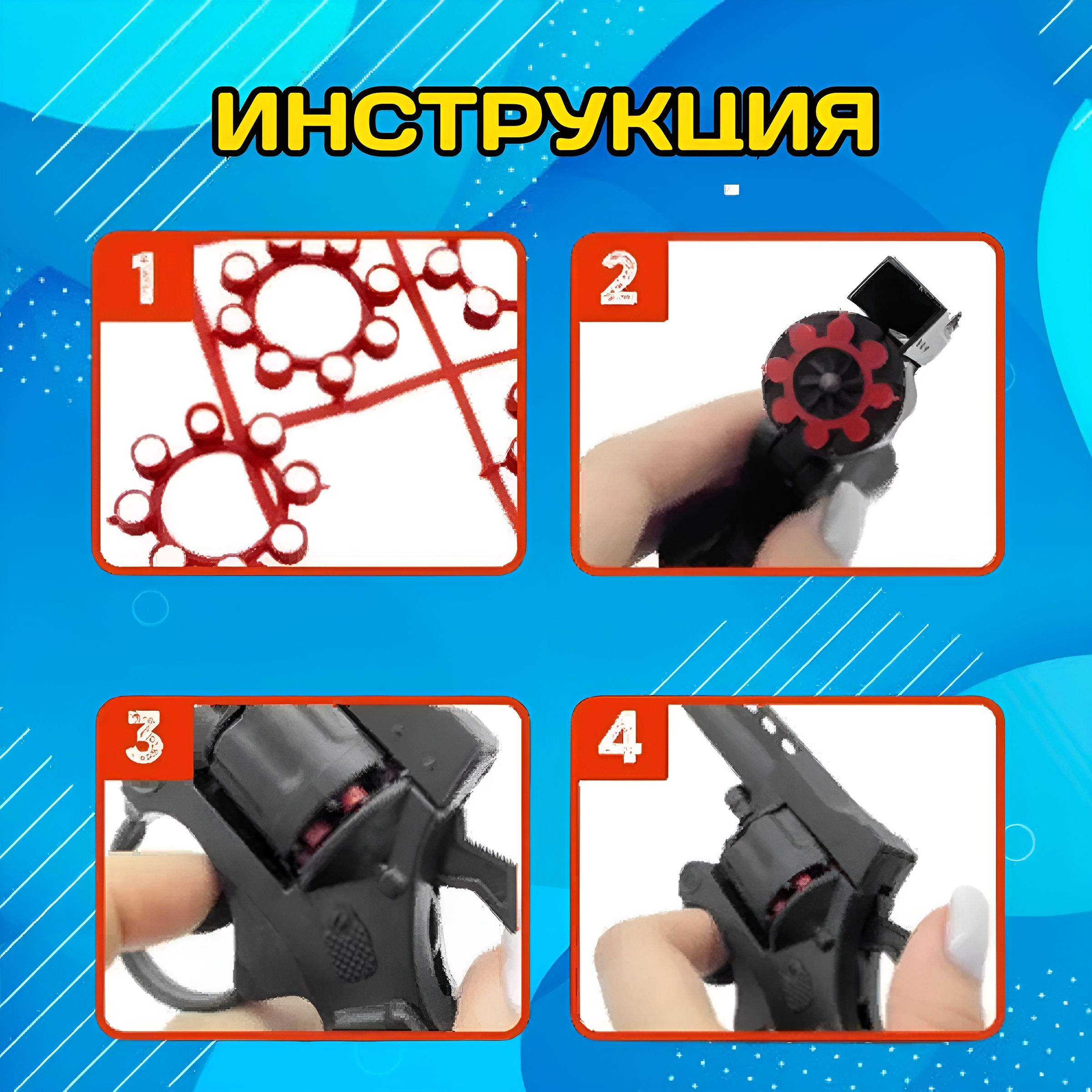 ИНСТРУКЦИЯ

1

2

3

4