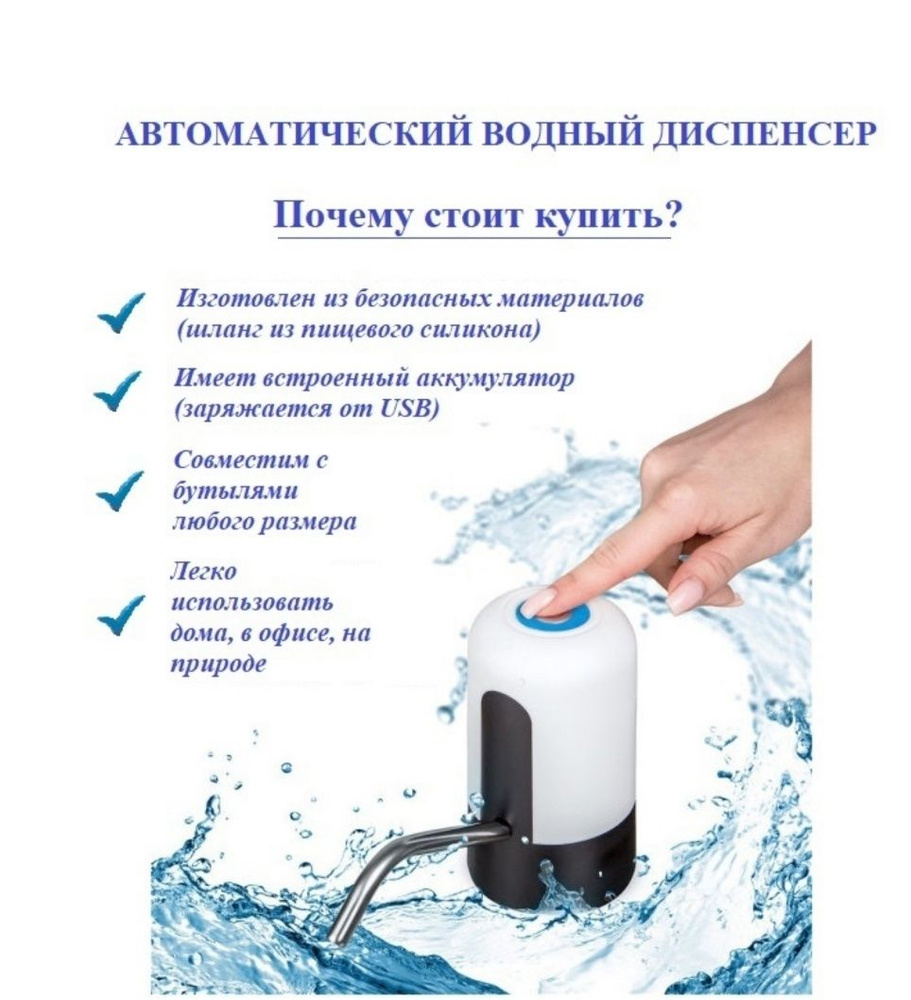 АВТОМАТИЧЕСКИЙ ВОДНЫЙ ДИСПЕНСЕР

Почему стоит купить?

Изготовлен из безопасных материалов (шланг из пищевого силикона)

Имеет встроенный аккумулятор (заряжается от USB)

Совместим с бутылями любого размера

Легко использовать дома, в офисе, на природе