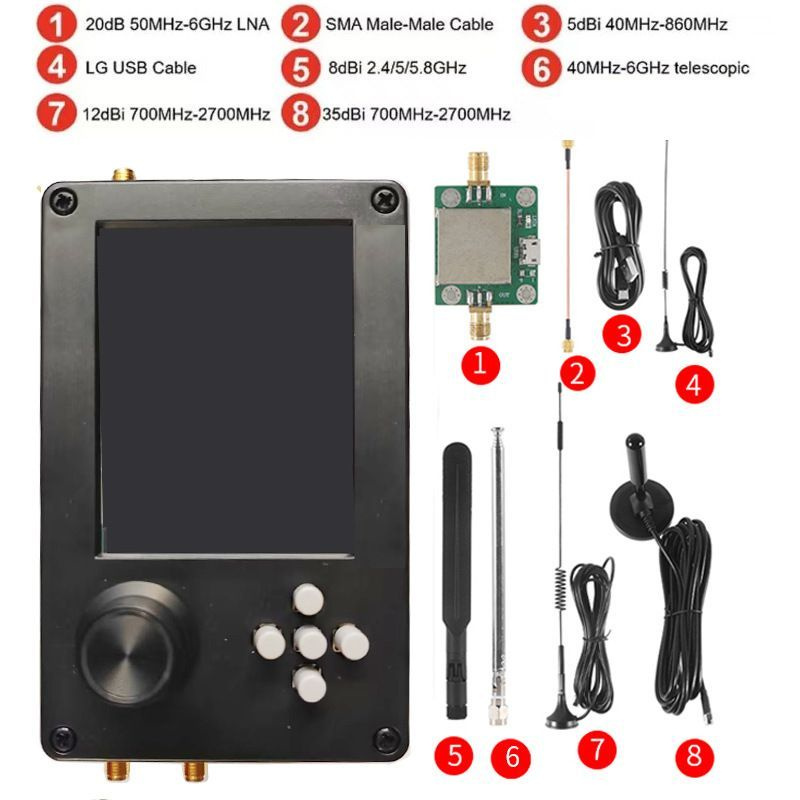 1 20dB 50MHz-6GHz LNA
2 SMA Male-Male Cable
3 5dBi 40MHz-860MHz
4 LG USB Cable
5 8dBi 2.4/5/5.8GHz
6 40MHz-6GHz telescopic
7 12dBi 700MHz-2700MHz
8 35dBi 700MHz-2700MHz

1
2
3
4
5
6
7
8