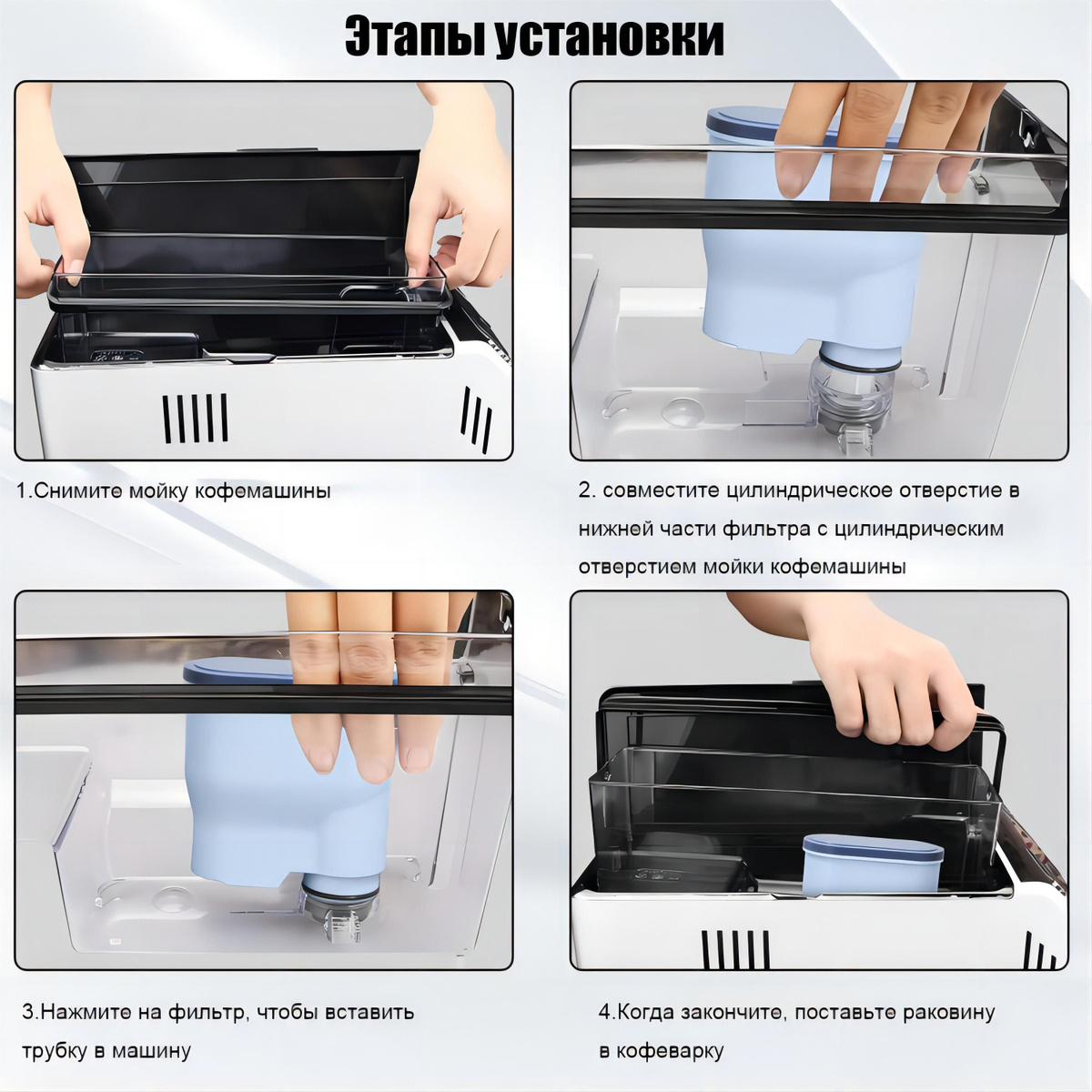 Этапы установки

1.Снимите мойку кофемашины

2. совместите цилиндрическое отверстие в нижней части фильтра с цилиндрическим отверстием мойки кофемашины

3.Нажмите на фильтр, чтобы вставить трубку в машину

4.Когда закончите, поставьте раковину в кофеварку