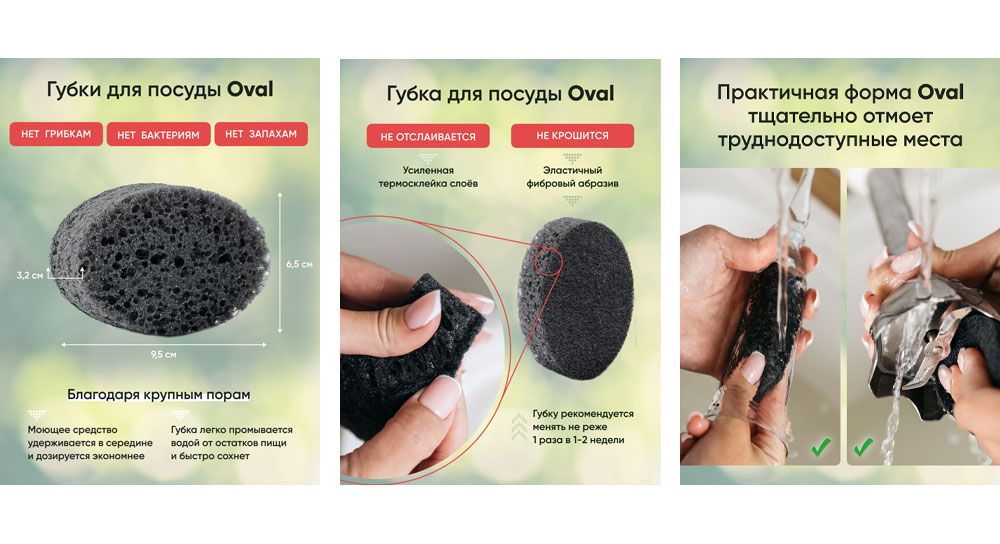 Губки для посуды Oval

НЕТ ГРИБКАМ
НЕТ БАКТЕРИЯМ
НЕТ ЗАПАХАМ

3,2 см
6,5 см
9,5 см

Благодаря крупным порам

Моющее средство удерживается в середине и дозируется экономнее

Губка легко промывается водой от остатков пищи и быстро сохнет

Губка для посуды Oval

НЕ ОТСЛАИВАЕТСЯ
НЕ КРОШИТСЯ

Усиленная термосклейка слоёв

Эластичный фибровый абразив

Губку рекомендуется менять не реже 1 раза в 1-2 недели

Практичная форма Oval тщательно отмоет труднодоступные места