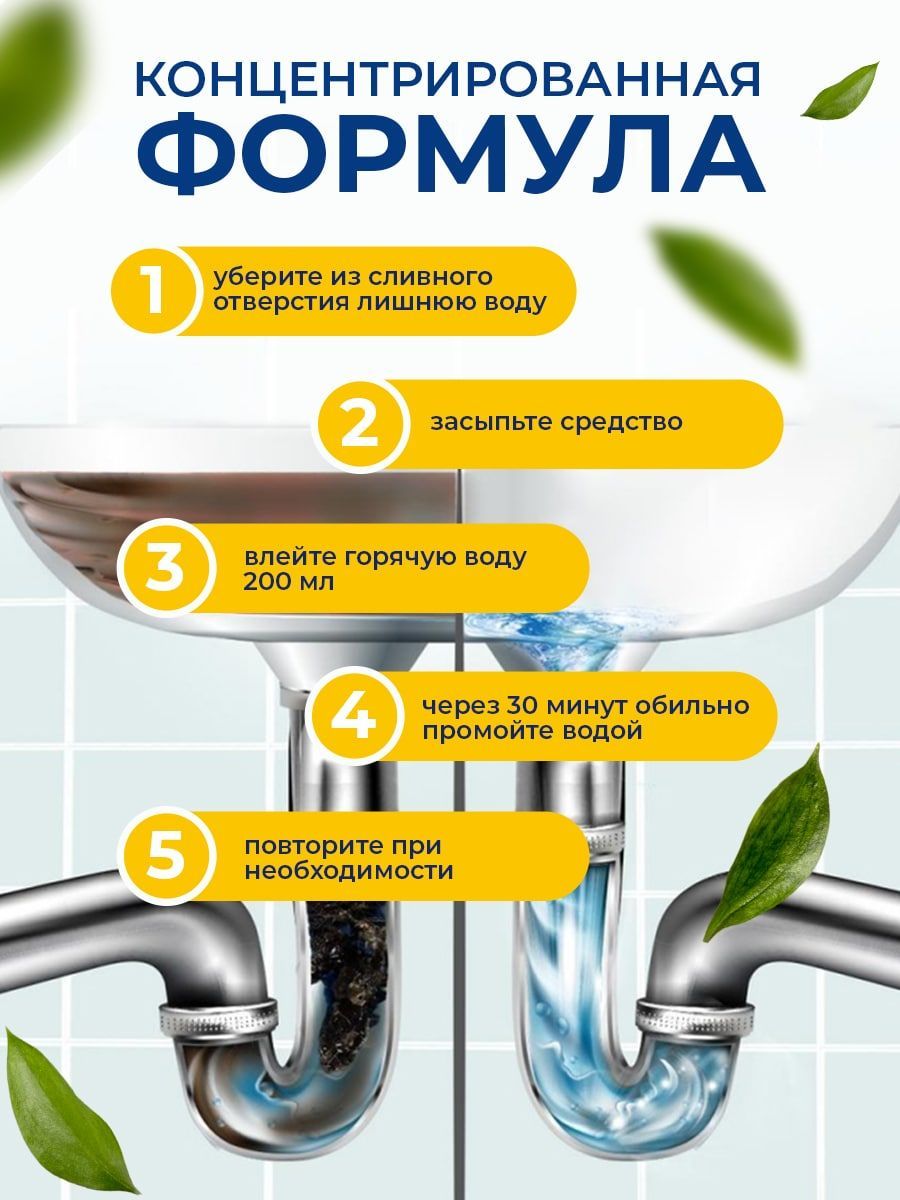 КОНЦЕНТРИРОВАННАЯ
ФОРМУЛА

1 уберите из сливного отверстия лишнюю воду

2 засыпьте средство

3 влейте горячую воду 200 мл

4 через 30 минут обильно промойте водой

5 повторите при необходимости