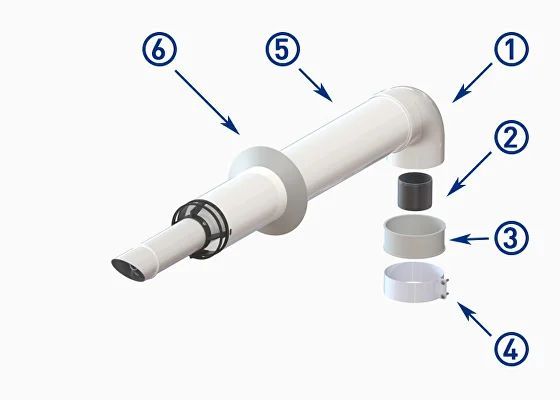 6
5
1
2
3
4