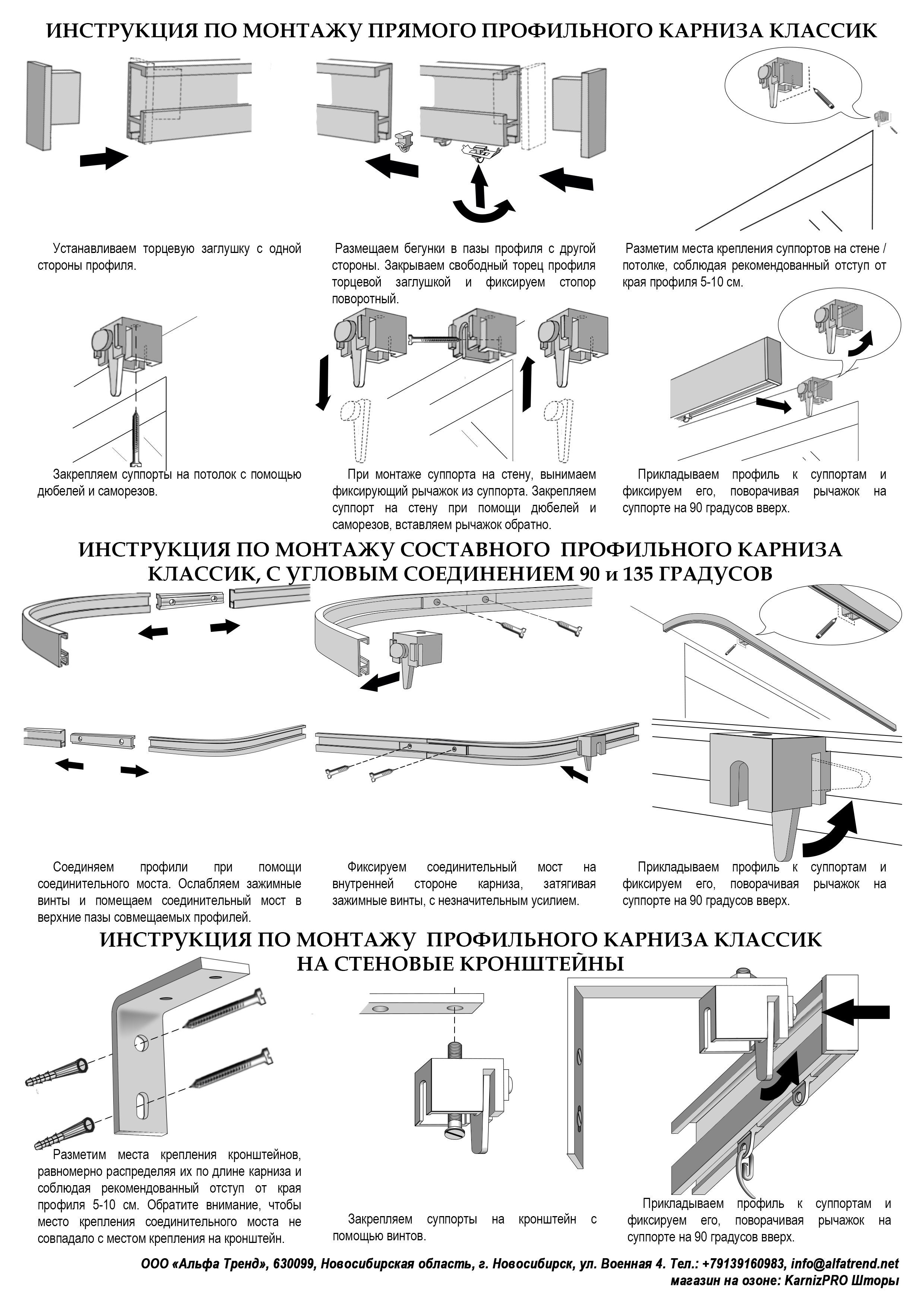 ИНСТРУКЦИЯ ПО МОНТАЖУ ПРЯМОГО ПРОФИЛЬНОГО КАРНИЗА КЛАССИК

Устанавливаем торцевую заглушку с одной стороны профиля.

Размещаем бегунки в пазы профиля с другой стороны. Закрываем свободный торец профиля торцевой заглушкой и фиксируем стопор поворотный.

Разметим места крепления суппортов на стене / потолке, соблюдая рекомендованный отступ от края профиля 5-10 см.

Закрепляем суппорты на потолок с помощью дюбелей и саморезов.

При монтаже суппорта на стену, вынимаем фиксирующий рычажок из суппорта. Закрепляем суппорт на стену при помощи дюбелей и саморезов, вставляем рычажок обратно.

Прикладываем профиль к суппортам и фиксируем его, поворачивая рычажок на суппорте на 90 градусов вверх.

ИНСТРУКЦИЯ ПО МОНТАЖУ СОСТАВНОГО ПРОФИЛЬНОГО КАРНИЗА КЛАССИК, С УГЛОВЫМ СОЕДИНЕНИЕМ 90 и 135 ГРАДУСОВ

Соединяем профили при помощи соединительного моста. Ослабляем зажимные винты и помещаем соединительный мост в верхние пазы совмещаемых профилей.

Фиксируем соединительный мост на внутренней стороне карниза, затягивая зажимные винты, с незначительным усилием.

Прикладываем профиль к суппортам и фиксируем его, поворачивая рычажок на суппорте на 90 градусов вверх.

ИНСТРУКЦИЯ ПО МОНТАЖУ ПРОФИЛЬНОГО КАРНИЗА КЛАССИК НА СТЕНОВЫЕ КРОНШТЕЙНЫ

Разметим места крепления кронштейнов, равномерно распределяя их по длине карниза и соблюдая рекомендованный отступ от края профиля 5-10 см. Обратите внимание, чтобы место крепления соединительного моста не совпадало с местом крепления на кронштейн.

Закрепляем суппорты на кронштейн с помощью винтов.

Прикладываем профиль к суппортам и фиксируем его, поворачивая рычажок на суппорте на 90 градусов вверх.

ООО «Альфа Тренд», 630099, Новосибирская область, г. Новосибирск, ул. Военная 4. Тел.: +79139160983, info@alfatrend.net
магазин на озоне: KarnizPRO Шторы