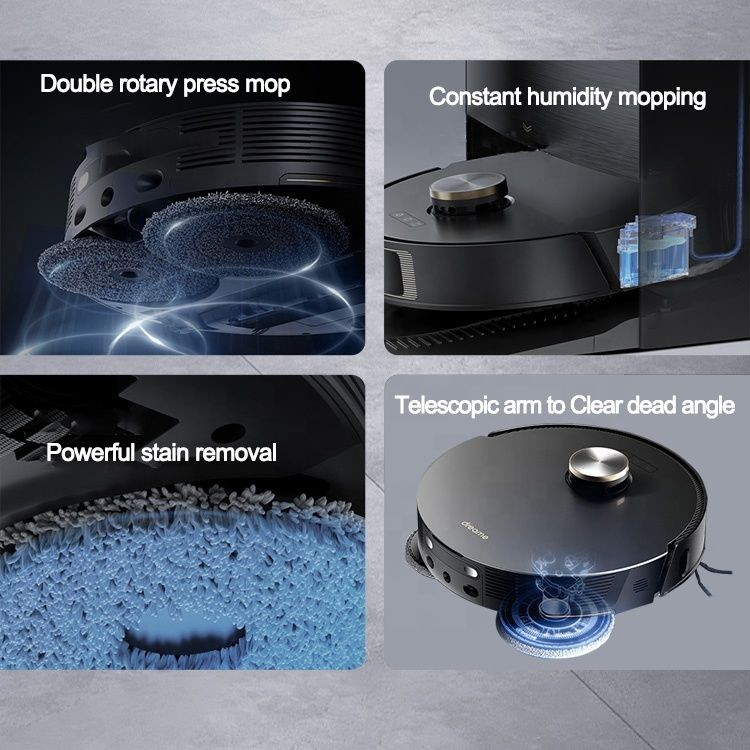 Double rotary press mop

Constant humidity mopping

Powerful stain removal

Telescopic arm to Clear dead angle

dreame