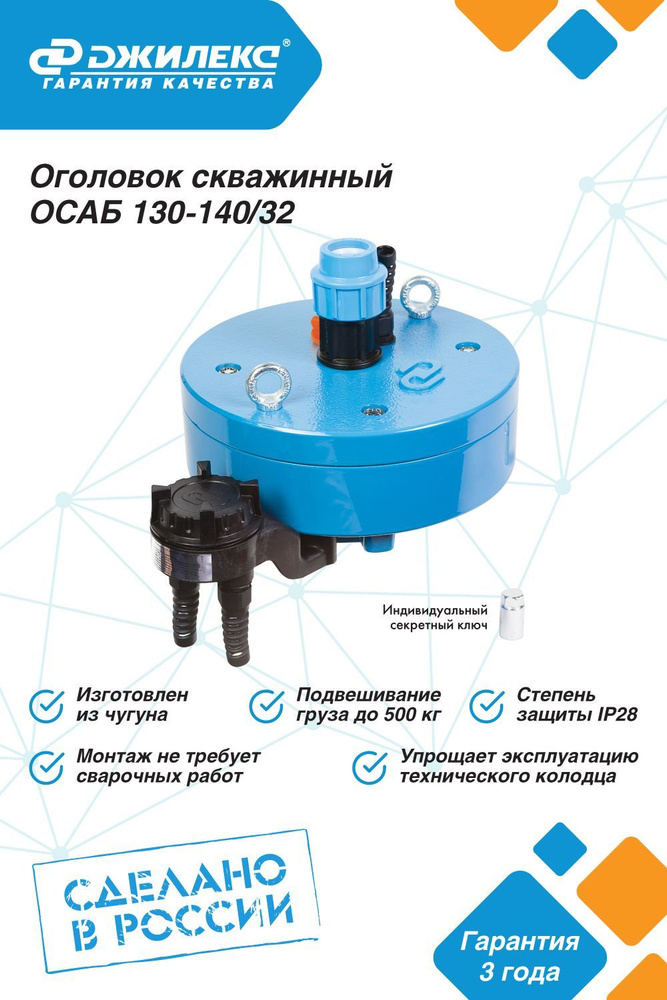 ДЖИЛЕКС®
ГАРАНТИЯ КАЧЕСТВА

Оголовок скважинный
ОСАБ 130-140/32

Индивидуальный секретный ключ

Изготовлен из чугуна

Подвешивание груза до 500 кг

Степень защиты IP28

Монтаж не требует сварочных работ

Упрощает эксплуатацию технического колодца

СДЕЛАНО В РОССИИ

Гарантия 3 года