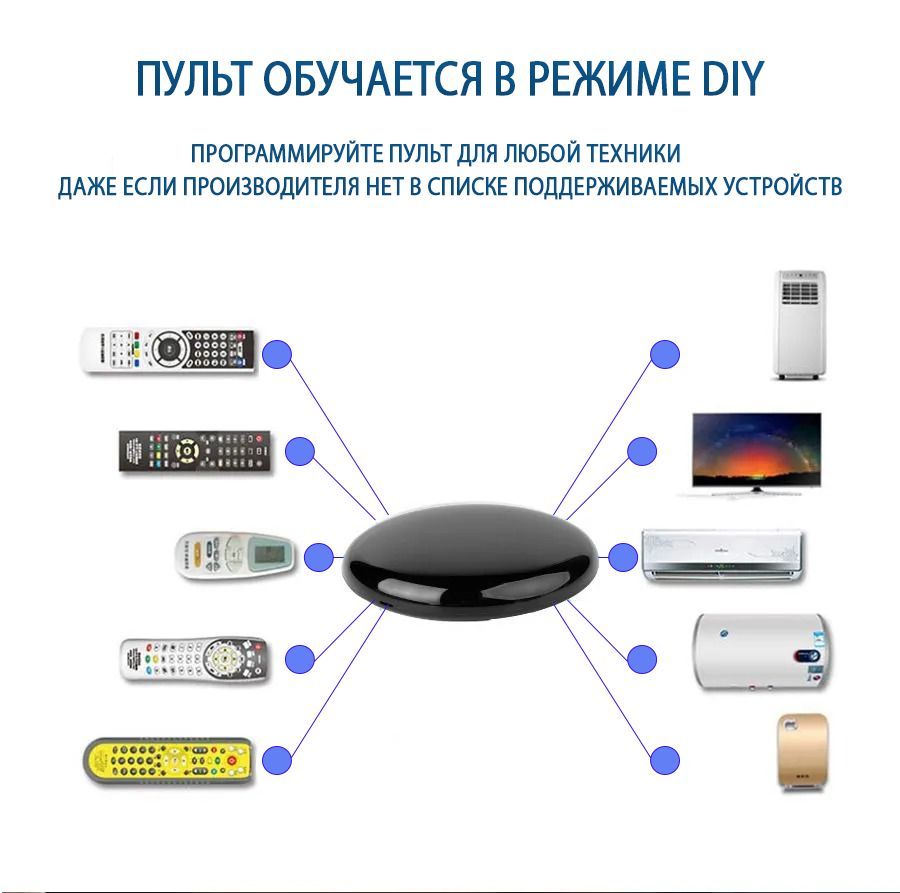 ПУЛЬТ ОБУЧАЕТСЯ В РЕЖИМЕ DIY

ПРОГРАММИРУЙТЕ ПУЛЬТ ДЛЯ ЛЮБОЙ ТЕХНИКИ
ДАЖЕ ЕСЛИ ПРОИЗВОДИТЕЛЯ НЕТ В СПИСКЕ ПОДДЕРЖИВАЕМЫХ УСТРОЙСТВ