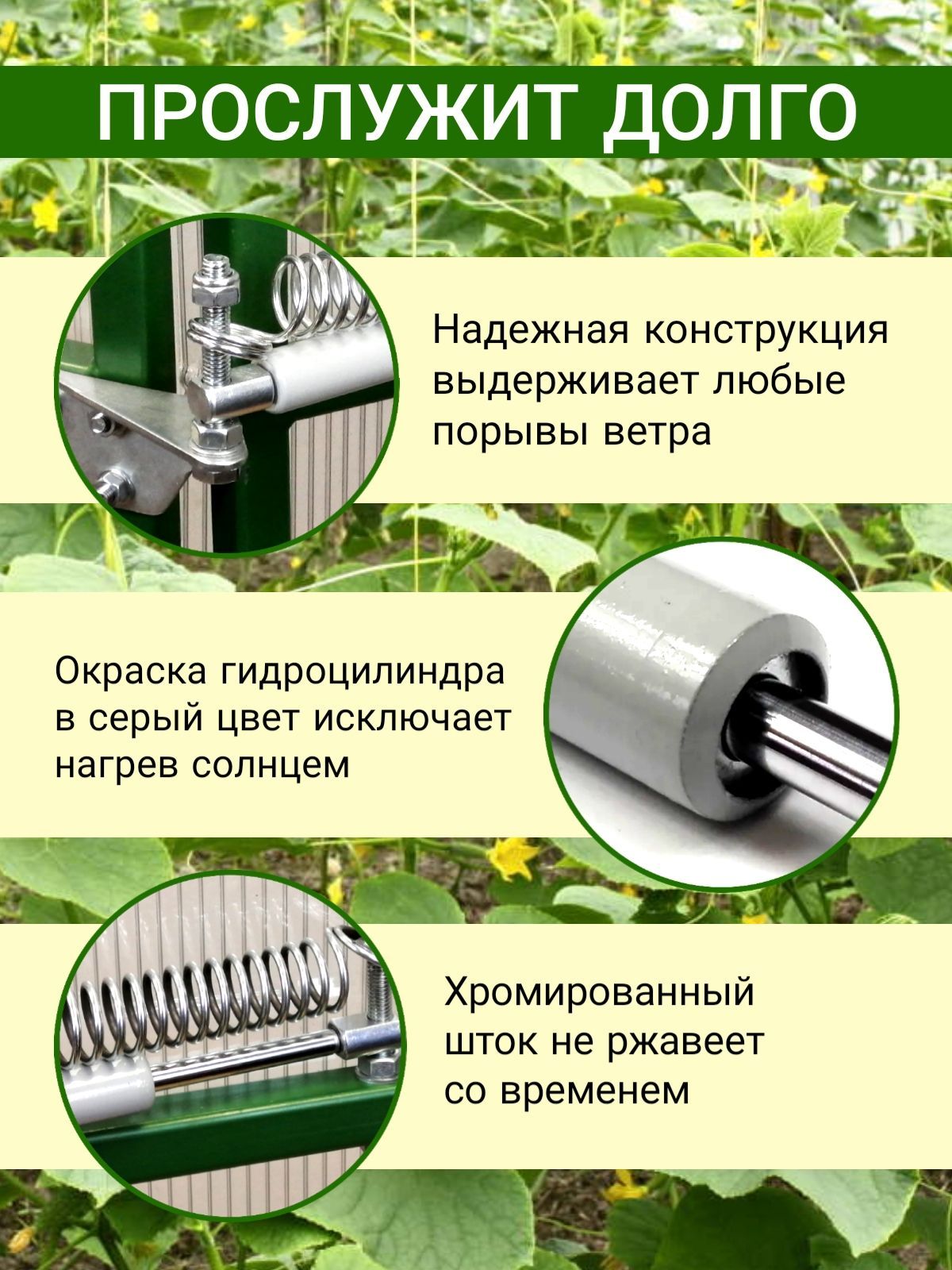 ПРОСЛУЖИТ ДОЛГО

Надежная конструкция выдерживает любые порывы ветра

Окраска гидроцилиндра в серый цвет исключает нагрев солнцем

Хромированный шток не ржавеет со временем