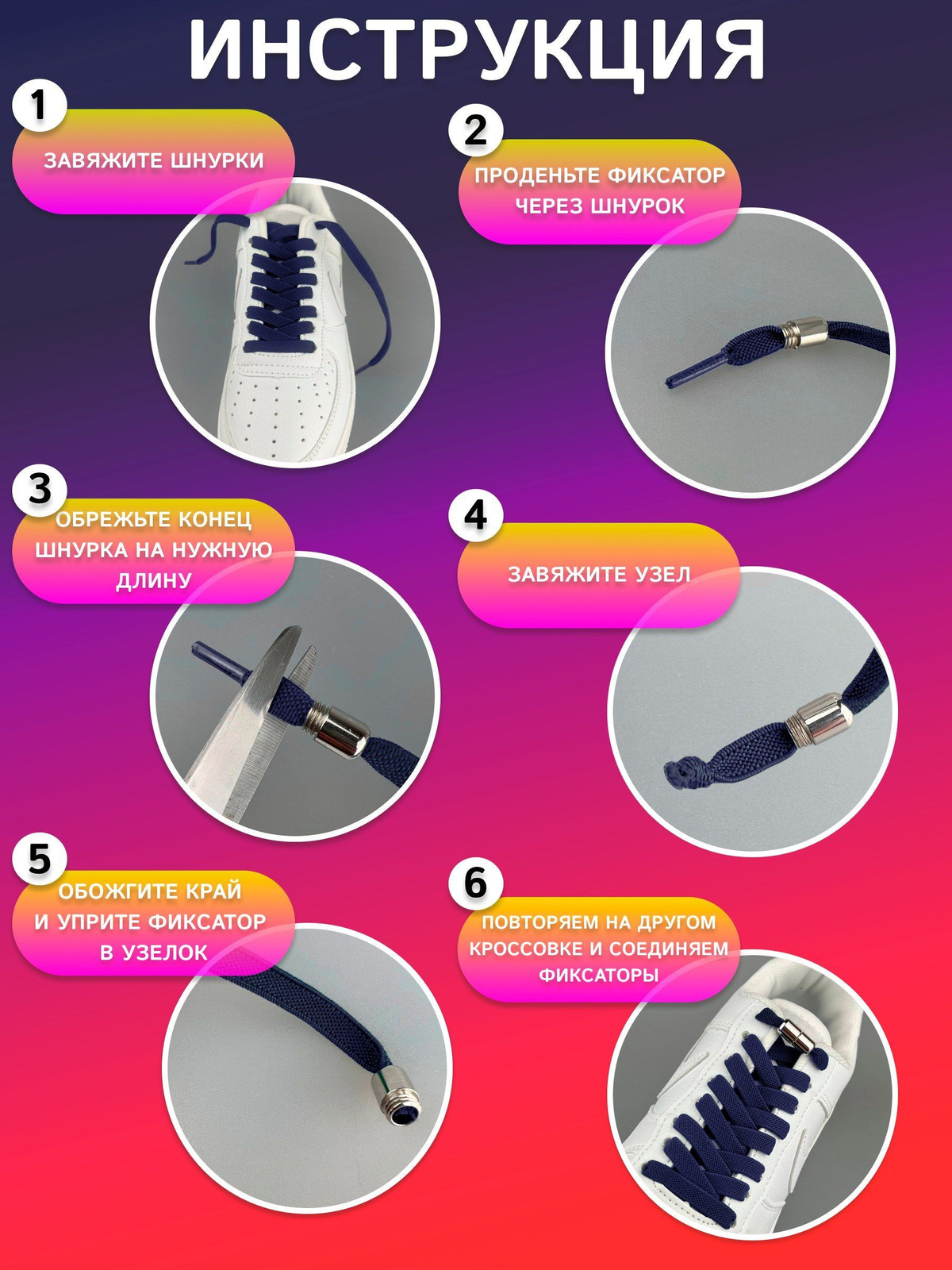 ИНСТРУКЦИЯ

1
ЗАВЯЖИТЕ ШНУРКИ

2
ПРОДЕНЬТЕ ФИКСАТОР ЧЕРЕЗ ШНУРОК

3
ОБРЕЖЬТЕ КОНЕЦ ШНУРКА НА НУЖНУЮ ДЛИНУ

4
ЗАВЯЖИТЕ УЗЕЛ

5
ОБОЖГИТЕ КРАЙ И УПРИТЕ ФИКСАТОР В УЗЕЛОК

6
ПОВТОРЯЕМ НА ДРУГОМ КРОССОВКЕ И СОЕДИНЯЕМ ФИКСАТОРЫ