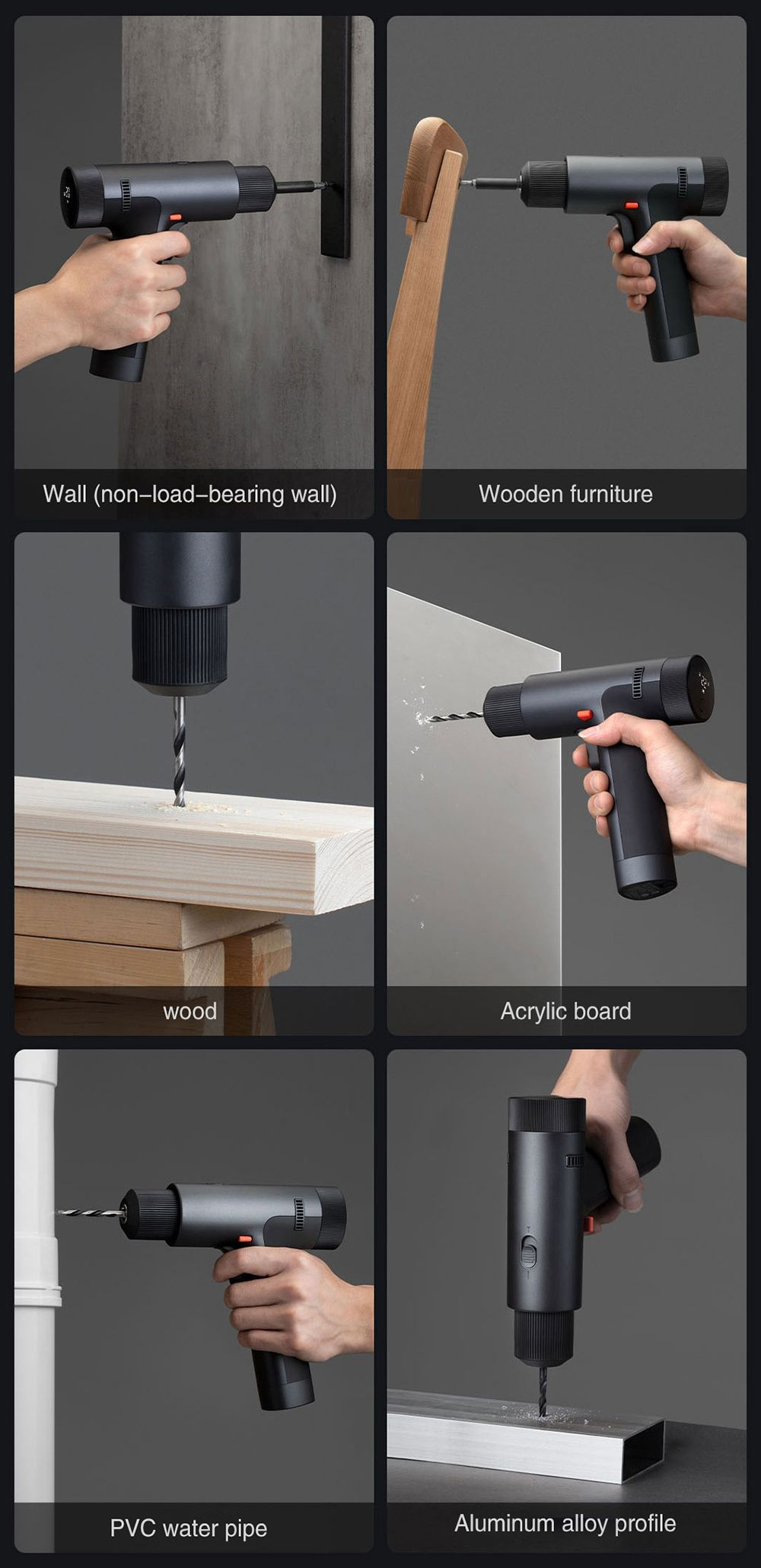 Wall (non–load–bearing wall)

Wooden furniture

wood

Acrylic board

PVC water pipe

Aluminum alloy profile