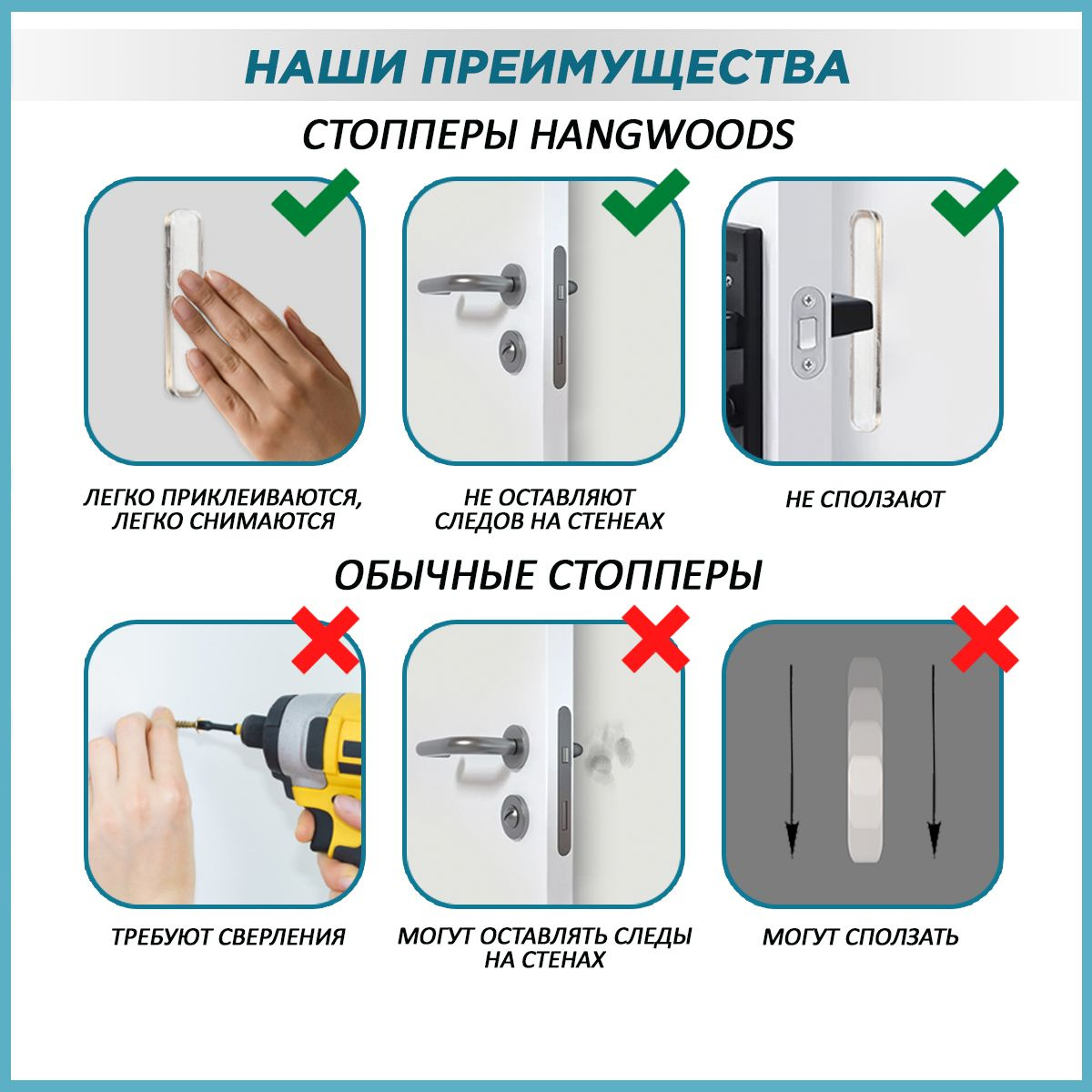 НАШИ ПРЕИМУЩЕСТВА

СТОППЕРЫ HANGWOODS

ЛЕГКО ПРИКЛЕИВАЮТСЯ, ЛЕГКО СНИМАЮТСЯ

НЕ ОСТАВЛЯЮТ СЛЕДОВ НА СТЕНЕАХ

НЕ СПОЛЗАЮТ

ОБЫЧНЫЕ СТОППЕРЫ

ТРЕБУЮТ СВЕРЛЕНИЯ

МОГУТ ОСТАВЛЯТЬ СЛЕДЫ НА СТЕНАХ

МОГУТ СПОЛЗАТЬ