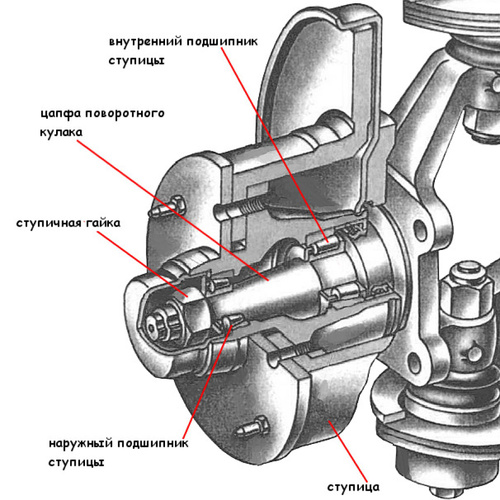 внутренний подшипник ступицы

цапфа поворотного кулака

ступичная гайка

наружный подшипник ступицы

ступица