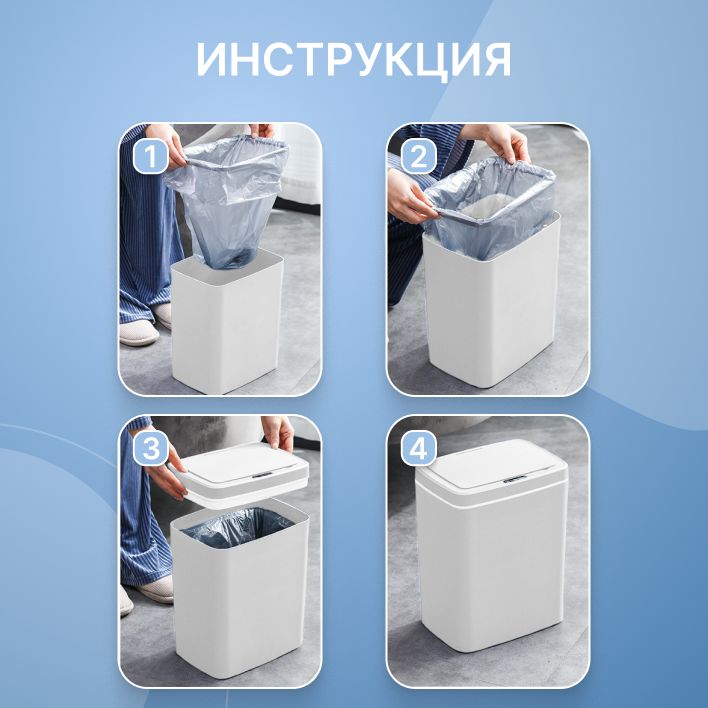 ИНСТРУКЦИЯ

1

2

3

4