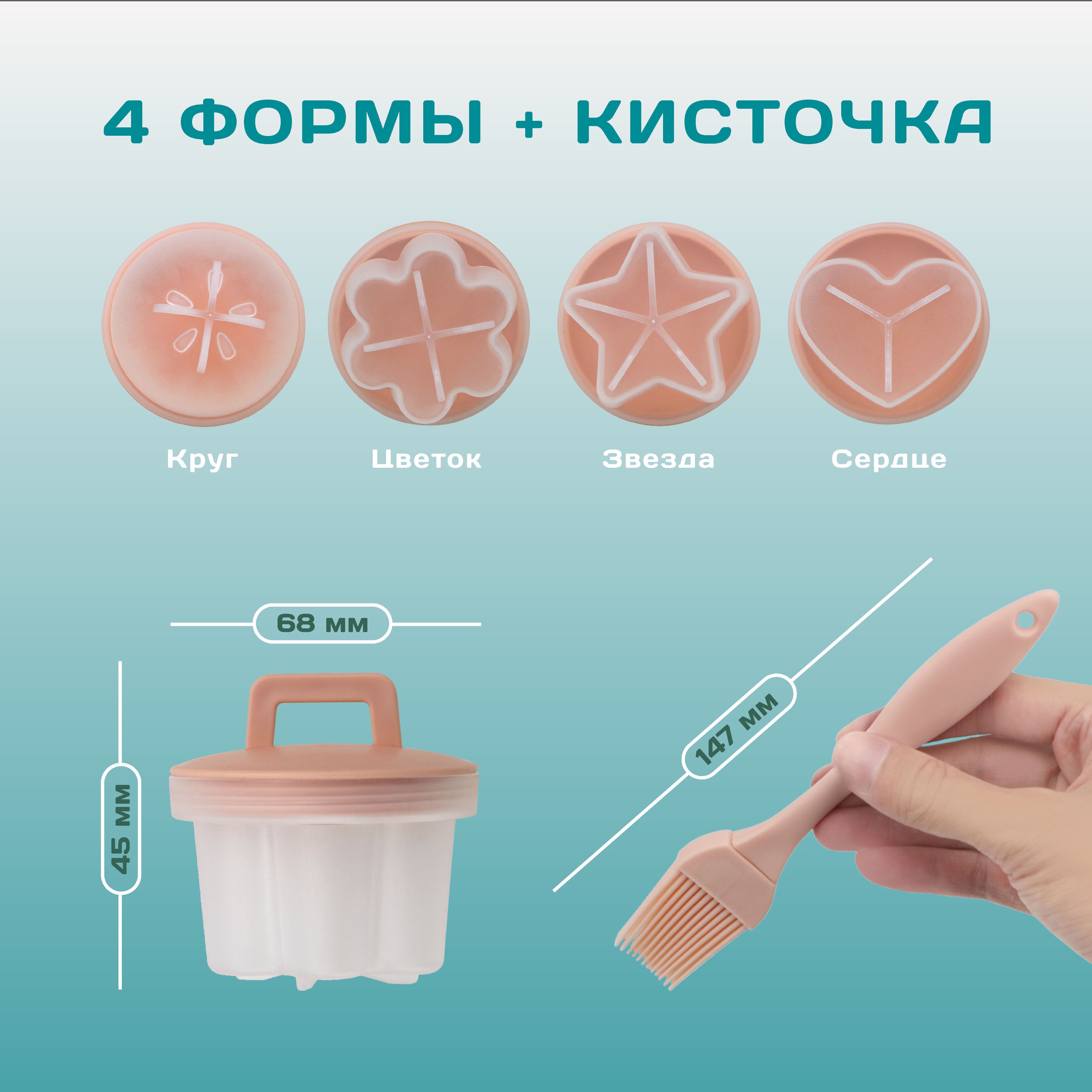 4 ФОРМЫ + КИСТОЧКА

Круг

Цветок

Звезда

Сердце

68 мм

45 мм

147 мм