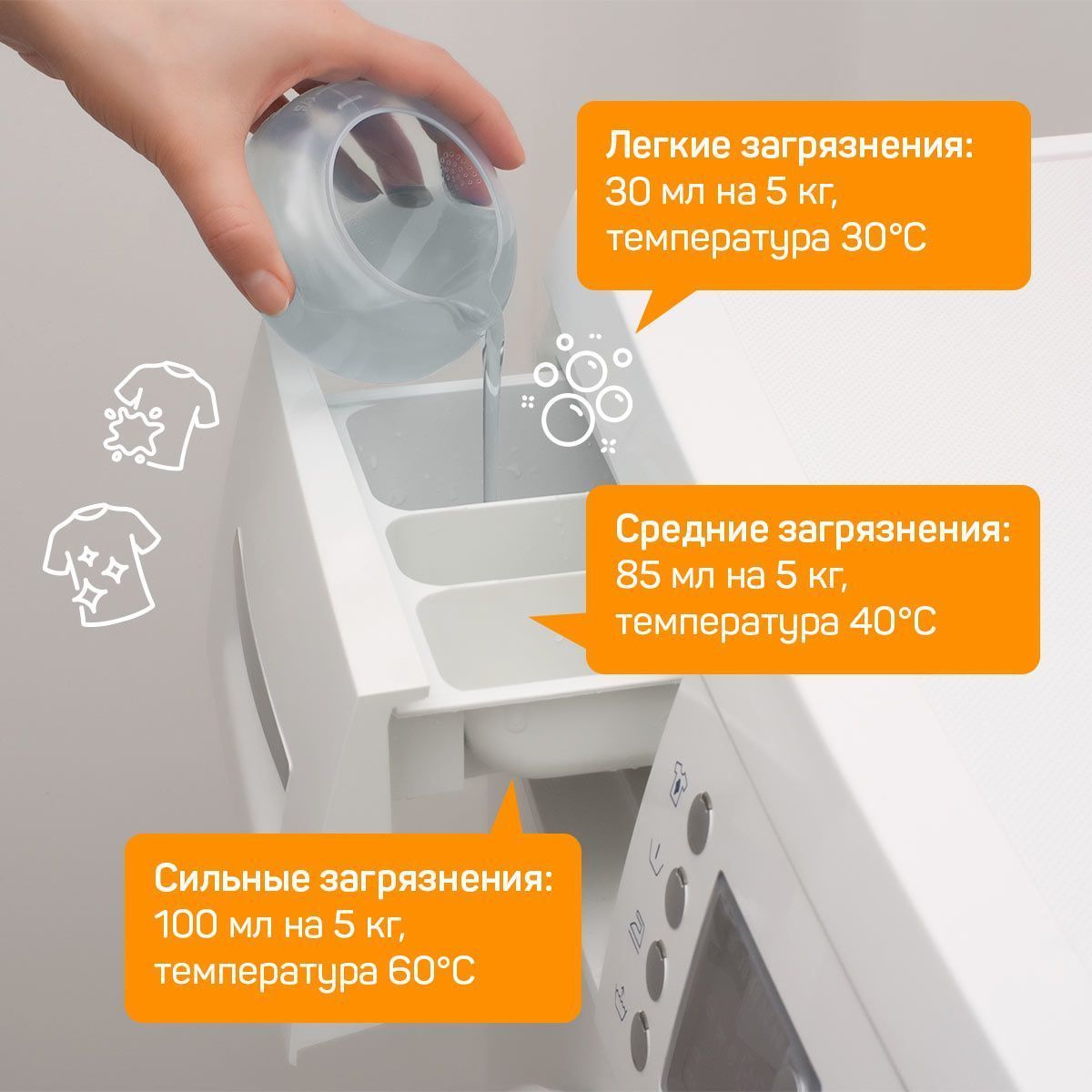 Легкие загрязнения:
30 мл на 5 кг,
температура 30°C

Средние загрязнения:
85 мл на 5 кг,
температура 40°C

Сильные загрязнения:
100 мл на 5 кг,
температура 60°C