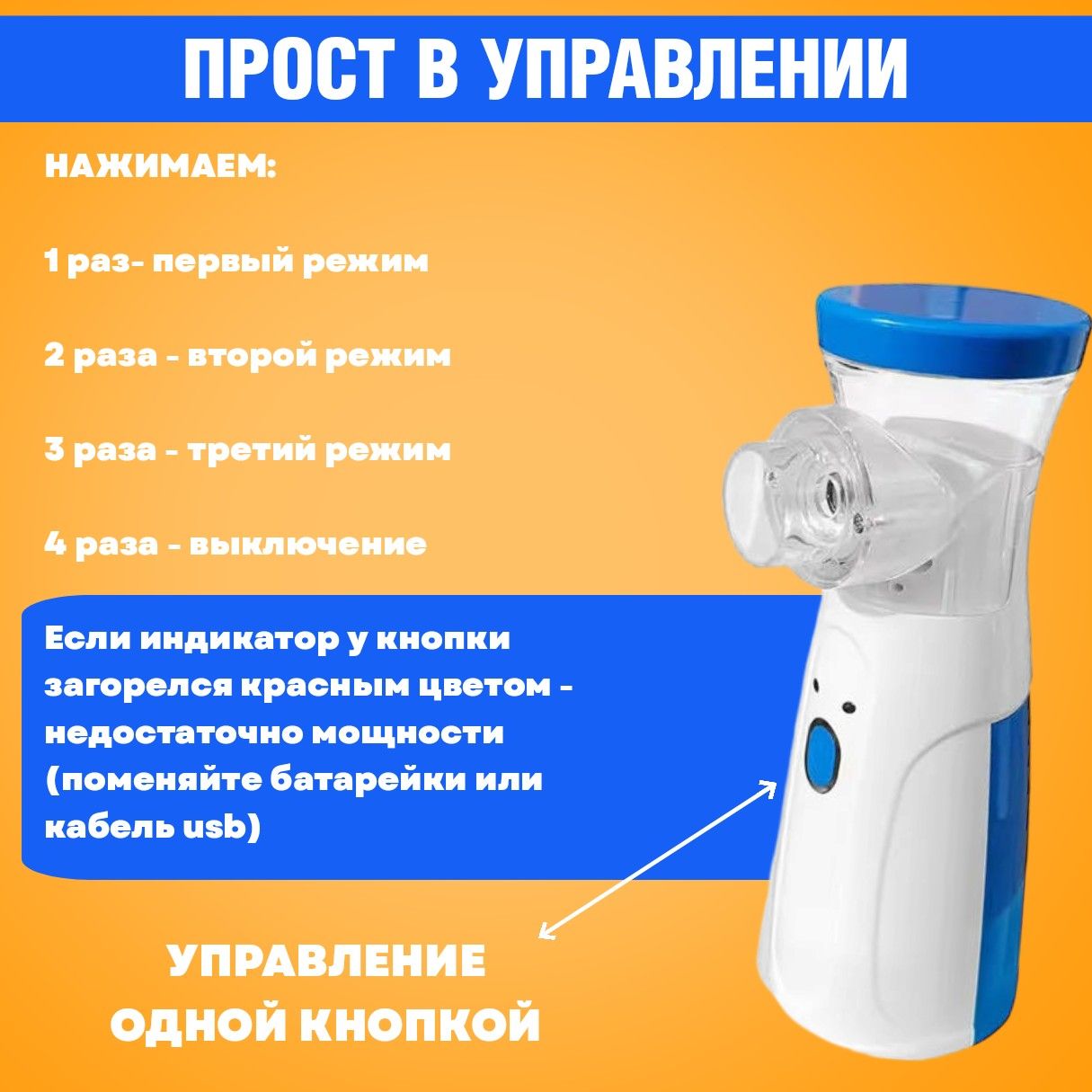 ПРОСТ В УПРАВЛЕНИИ

НАЖИМАЕМ:

1 раз- первый режим

2 раза - второй режим

3 раза - третий режим

4 раза - выключение

Если индикатор у кнопки загорелся красным цветом - недостаточно мощности (поменяйте батарейки или кабель usb)

УПРАВЛЕНИЕ ОДНОЙ КНОПКОЙ